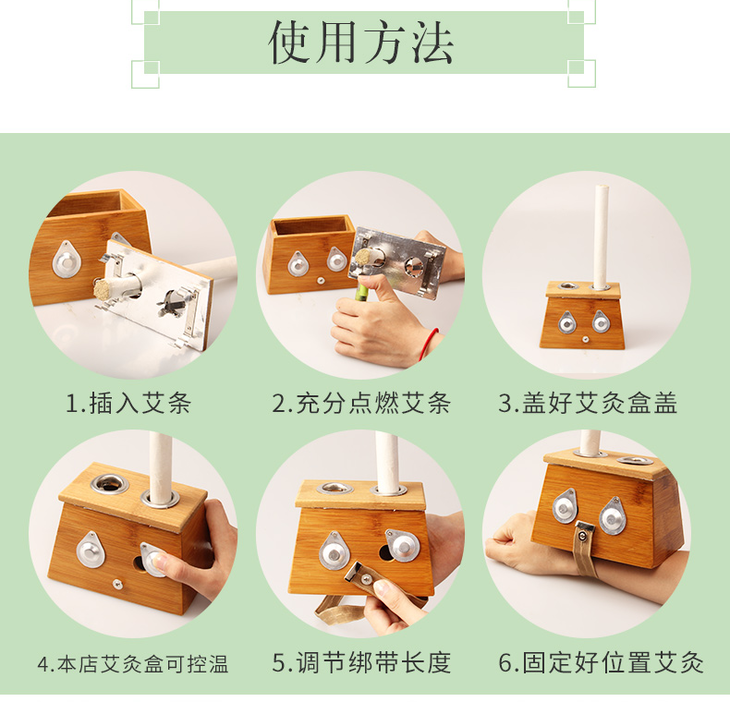 使用方法

1.插入艾条

2.充分点燃艾条

3.盖好艾灸盒盖

4.本店艾灸盒可控温

5.调节绑带长度

6.固定好位置艾灸