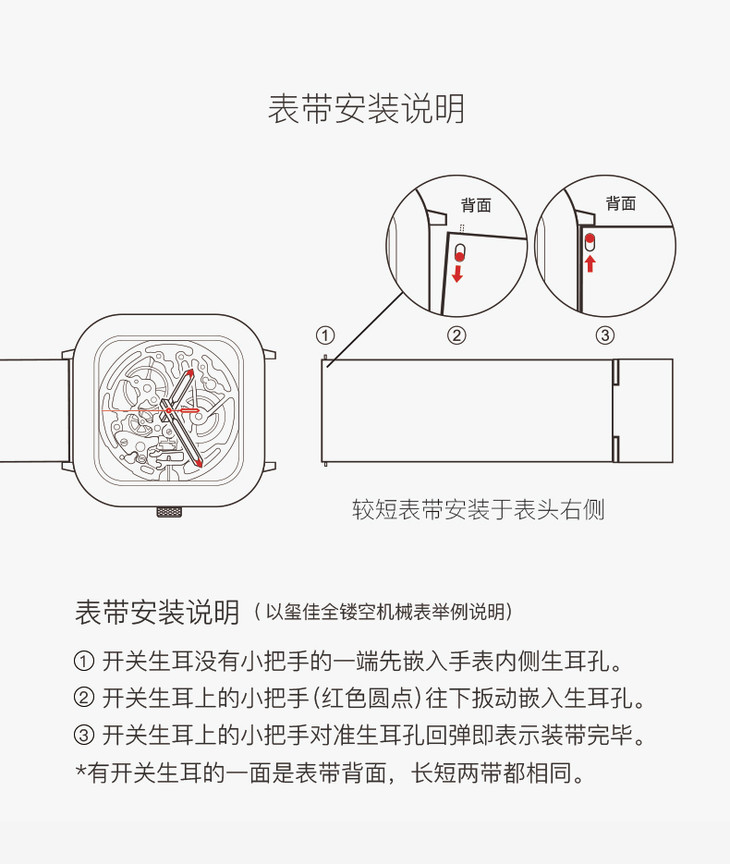 表带安装说明

背面

背面

①

②

③

较短表带安装于表头右侧

表带安装说明（以玺佳全镂空机械表举例说明）

① 开关生耳没有小把手的一端先嵌入手表内侧生耳孔。

② 开关生耳上的小把手(红色圆点)往下扳动嵌入生耳孔。

③ 开关生耳上的小把手对准生耳孔回弹即表示装带完毕。

*有开关生耳的一面是表带背面，长短两带都相同。