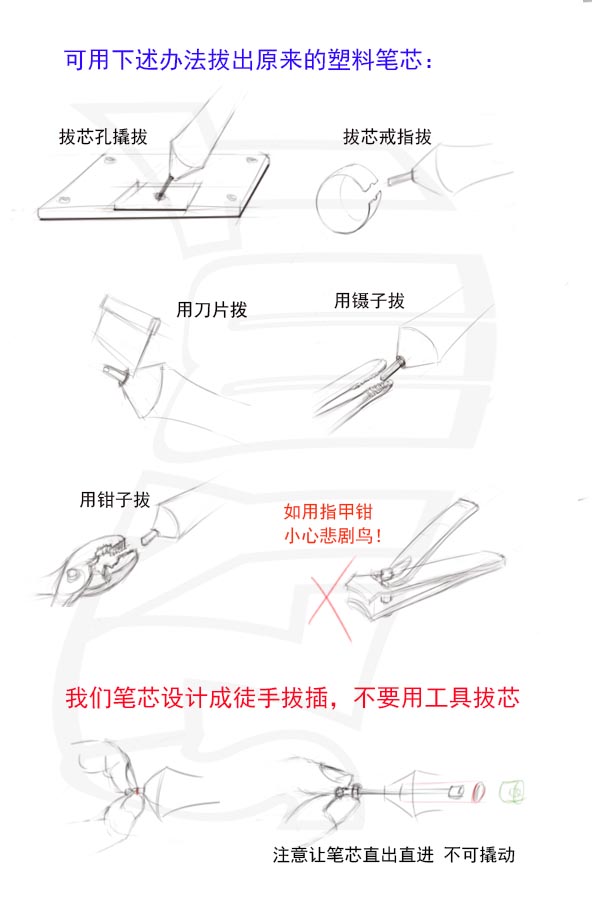 可用下述办法拔出原来的塑料笔芯：

拔芯孔撬拔

拔芯戒指拔

用刀片拔

用镊子拔

用钳子拔

如用指甲钳
小心悲剧鸟！

我们笔芯设计成徒手拔插，不要用工具拔芯

注意让笔芯直出直进 不可撬动