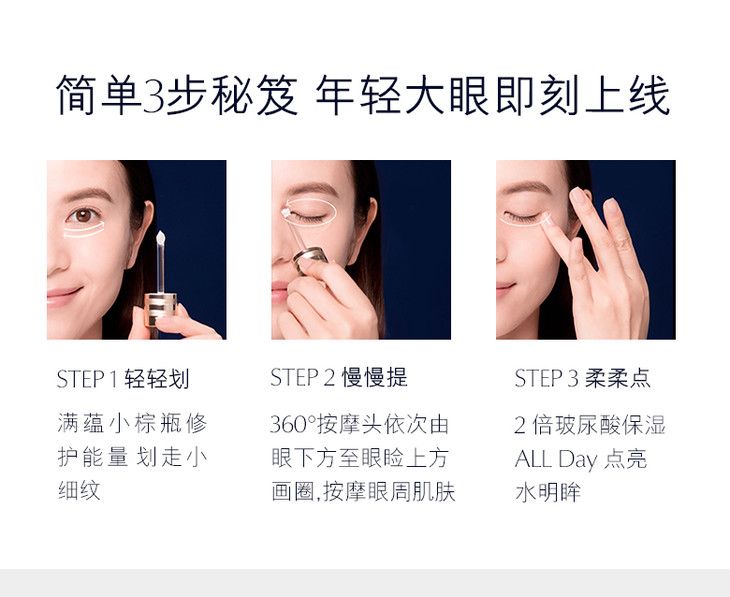 简单3步秘笈 年轻大眼即刻上线

STEP 1 轻轻划

满蕴小棕瓶修护能量 划走小细纹

STEP 2 慢慢提

360°按摩头依次由眼下方至眼睑上方画圈,按摩眼周肌肤

STEP 3 柔柔点

2 倍玻尿酸保湿 ALL Day 点亮水明眸