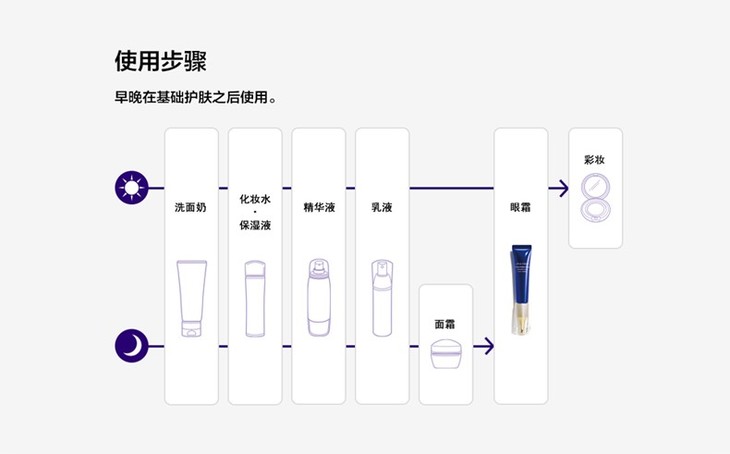 使用步骤

早晚在基础护肤之后使用。

洗面奶

化妆水
·
保湿液

精华液

乳液

面霜

眼霜

彩妆