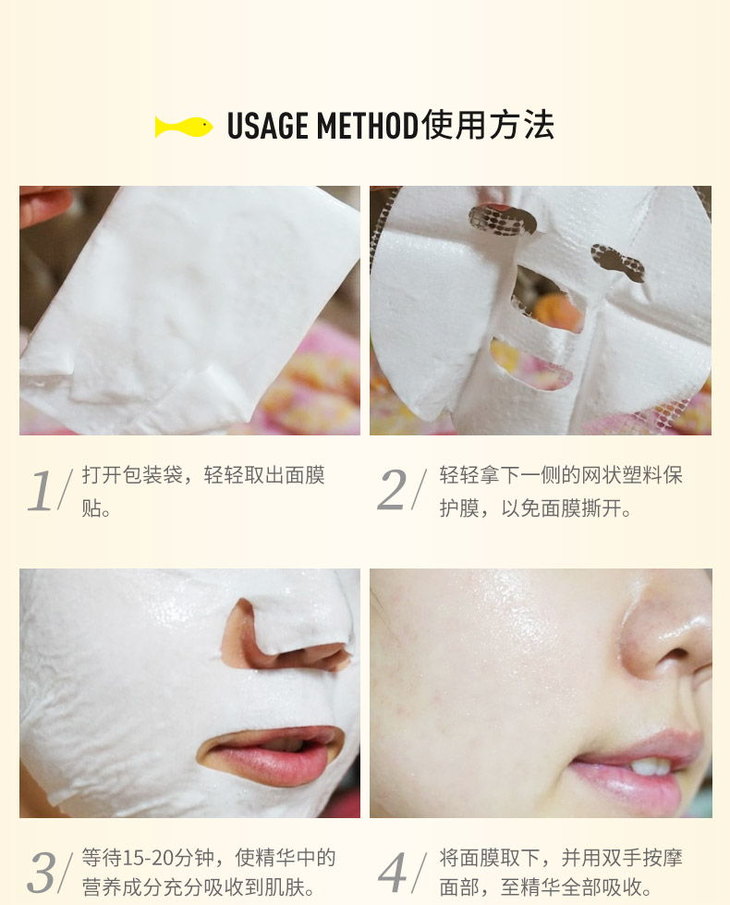 USAGE METHOD使用方法

1/ 打开包装袋，轻轻取出面膜贴。

2/ 轻轻拿下一侧的网状塑料保护膜，以免面膜撕开。

3/ 等待15-20分钟，使精华中的营养成分充分吸收到肌肤。

4/ 将面膜取下，并用双手按摩面部，至精华全部吸收。