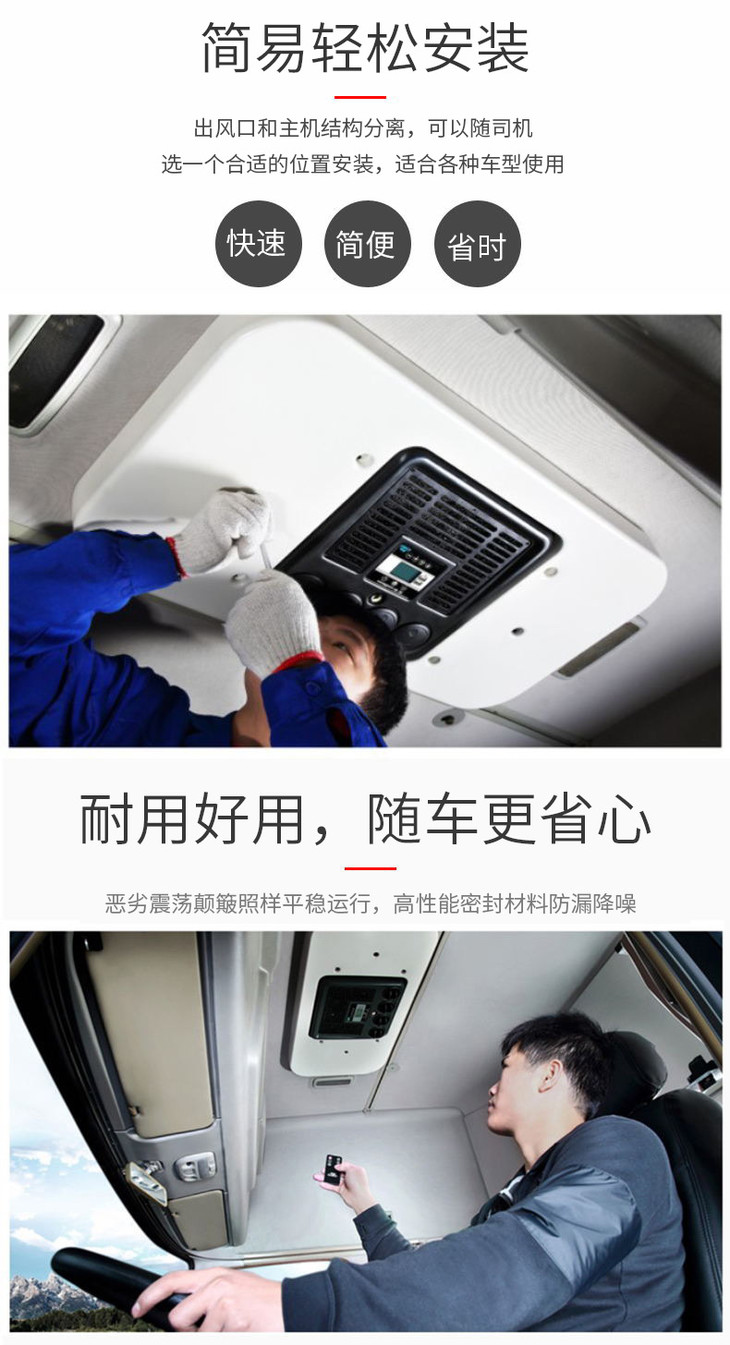 简易轻松安装

出风口和主机结构分离，可以随司机
选一个合适的位置安装，适合各种车型使用

快速

简便

省时

耐用好用，随车更省心

恶劣震荡颠簸照样平稳运行，高性能密封材料防漏降噪