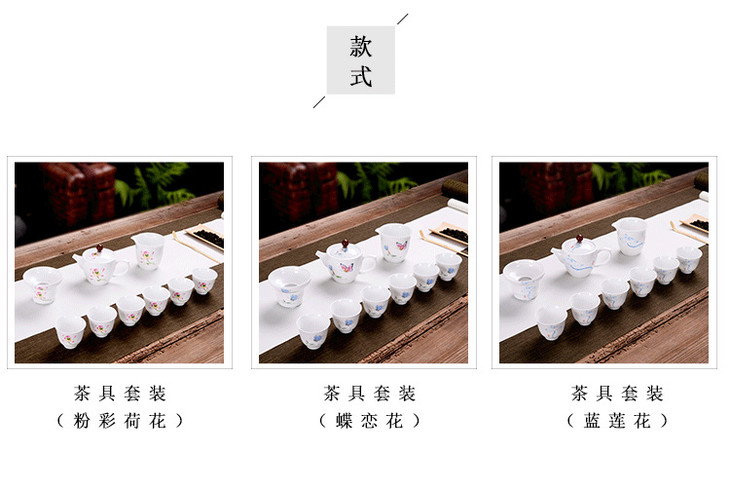 款式

茶具套装
（粉彩荷花）

茶具套装
（蝶恋花）

茶具套装
（蓝莲花）