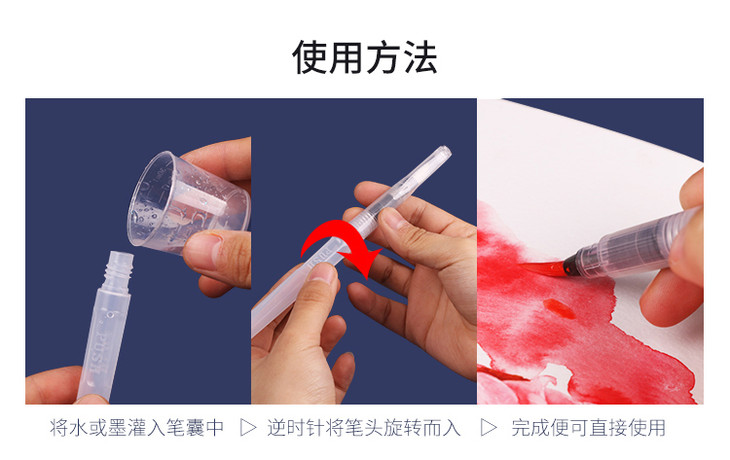 使用方法

PUSH

将水或墨灌入笔囊中 ▷ 逆时针将笔头旋转而入 ▷ 完成便可直接使用