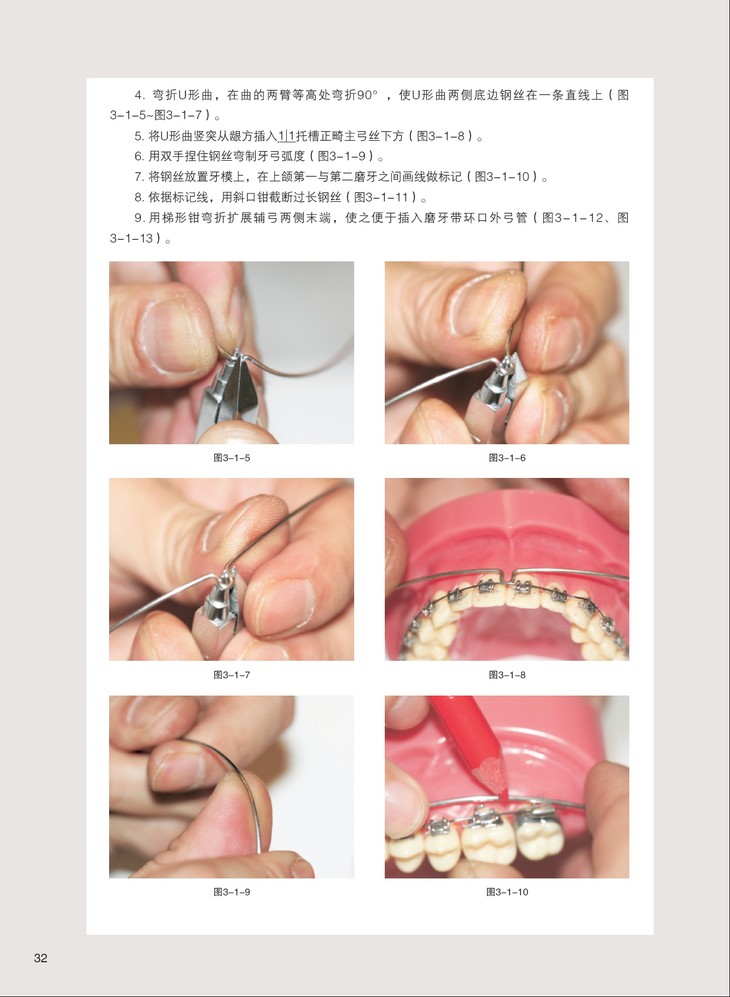 4. 弯折U形曲，在曲的两臂等高处弯折90°，使U形曲两侧底边钢丝在一条直线上（图3-1-5~图3-1-7）。

5. 将U形曲竖突从龈方插入1|1托槽正畸主弓丝下方（图3-1-8）。

6. 用双手捏住钢丝弯制牙弓弧度（图3-1-9）。

7. 将钢丝放置牙模上，在上颌第一与第二磨牙之间画线做标记（图3-1-10）。

8. 依据标记线，用斜口钳截断过长钢丝（图3-1-11）。

9. 用梯形钳弯折扩展辅弓两侧末端，使之便于插入磨牙带环口外弓管（图3-1-12、图3-1-13）。

图3-1-5

图3-1-6

图3-1-7

图3-1-8

图3-1-9

图3-1-10

32