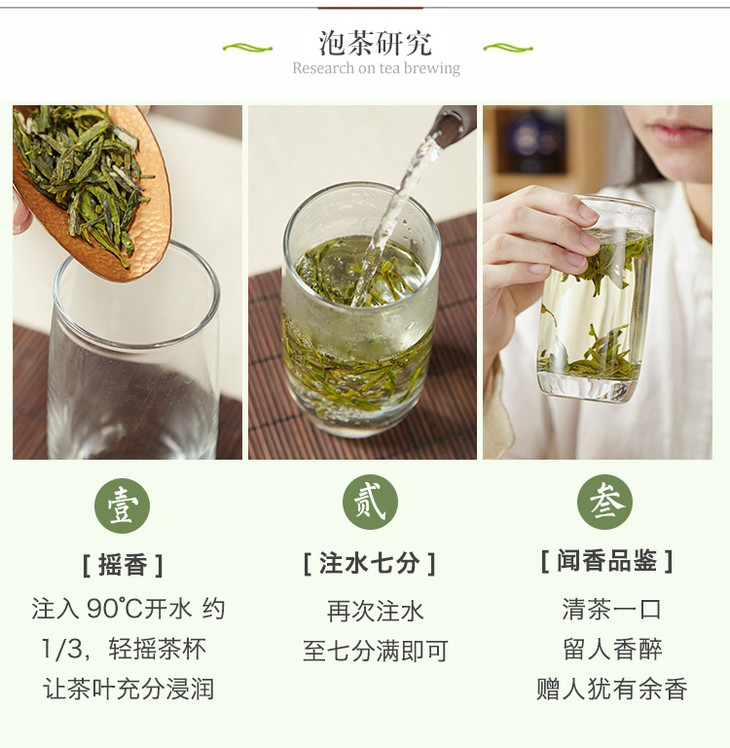 泡茶研究
Research on tea brewing

壹
[ 摇香 ]
注入 90℃开水 约 1/3，轻摇茶杯 让茶叶充分浸润

贰
[ 注水七分 ]
再次注水 至七分满即可

叁
[ 闻香品鉴 ]
清茶一口 留人香醉 赠人犹有余香