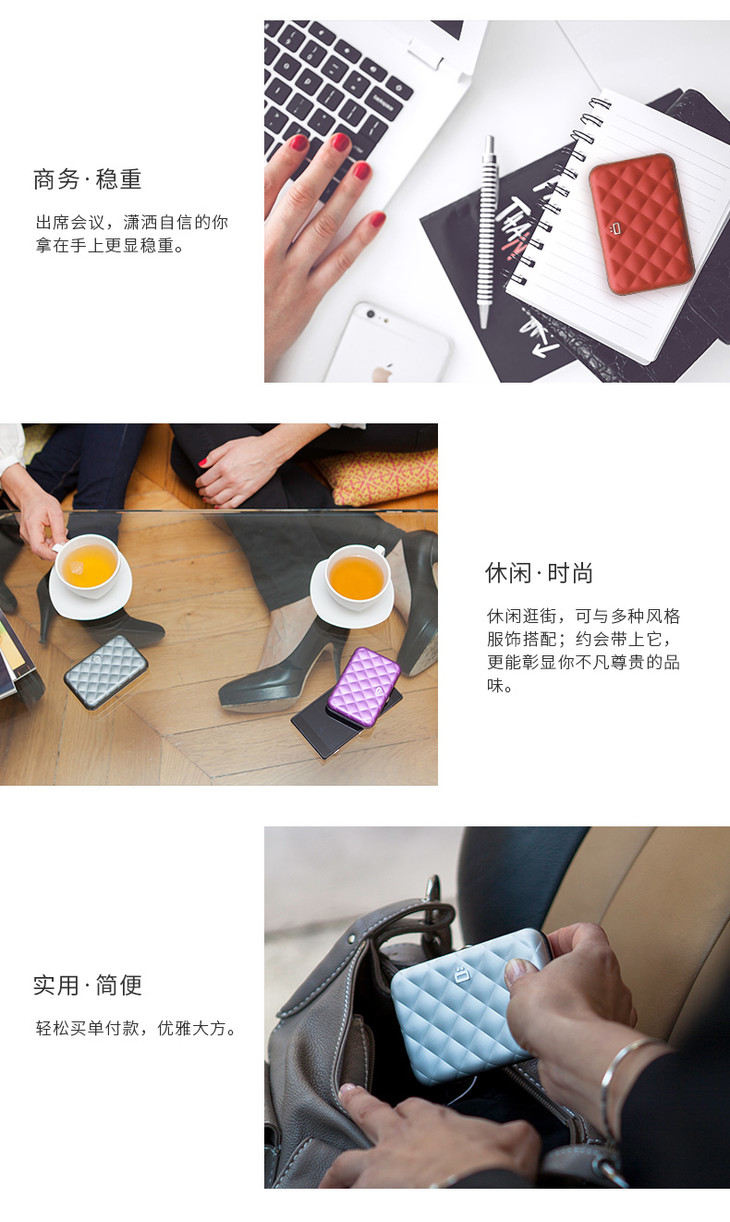 商务·稳重

出席会议，潇洒自信的你拿在手上更显稳重。

休闲·时尚

休闲逛街，可与多种风格服饰搭配；约会带上它，更能彰显你不凡尊贵的品味。

实用·简便

轻松买单付款，优雅大方。