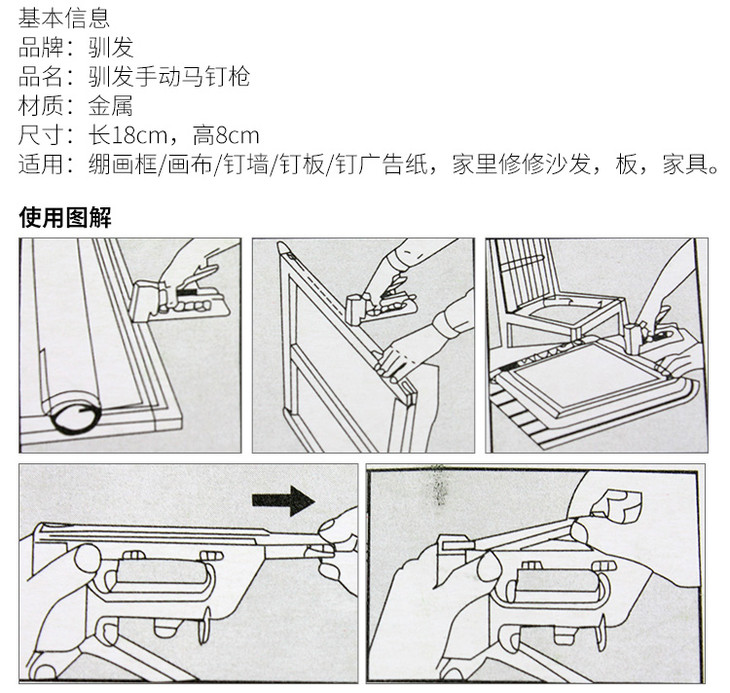 基本信息
品牌：驯发
品名：驯发手动马钉枪
材质：金属
尺寸：长18cm，高8cm
适用：绷画框/画布/钉墙/钉板/钉广告纸，家里修修沙发，板，家具。

使用图解