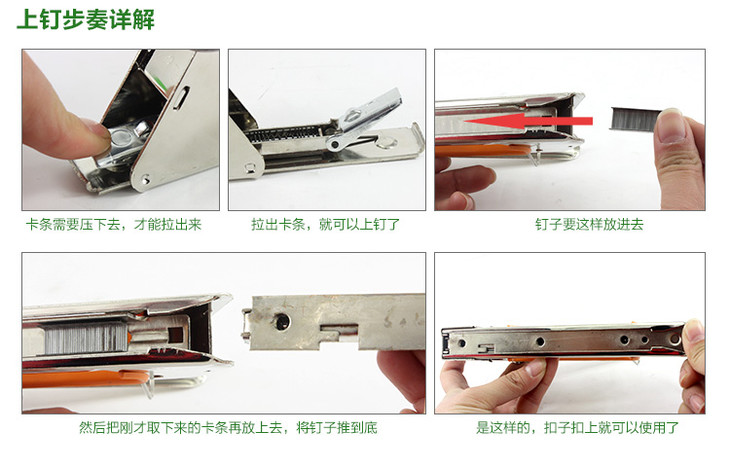 上钉步奏详解

卡条需要压下去，才能拉出来

拉出卡条，就可以上钉了

钉子要这样放进去

然后把刚才取下来的卡条再放上去，将钉子推到底

是这样的，扣子扣上就可以使用了