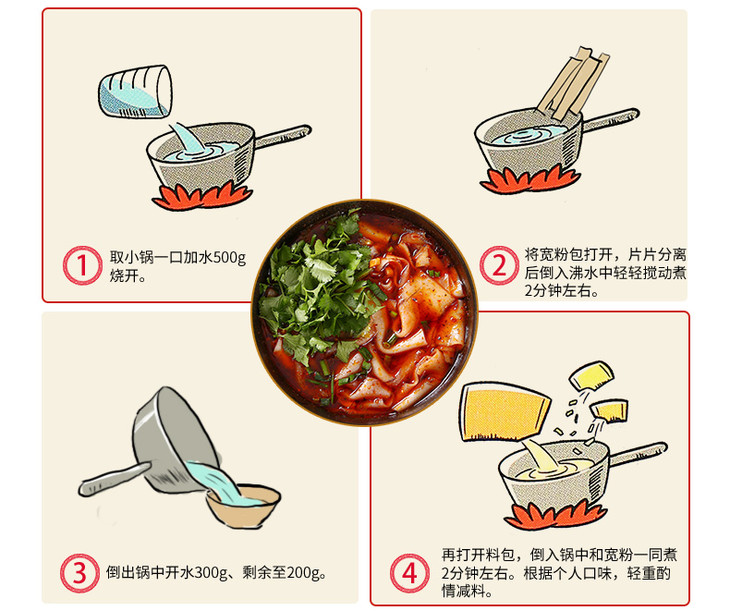 1 取小锅一口加水500g烧开。

2 将宽粉包打开，片片分离后倒入沸水中轻轻搅动煮2分钟左右。

3 倒出锅中开水300g、剩余至200g。

4 再打开料包，倒入锅中和宽粉一同煮2分钟左右。根据个人口味，轻重酌情减料。