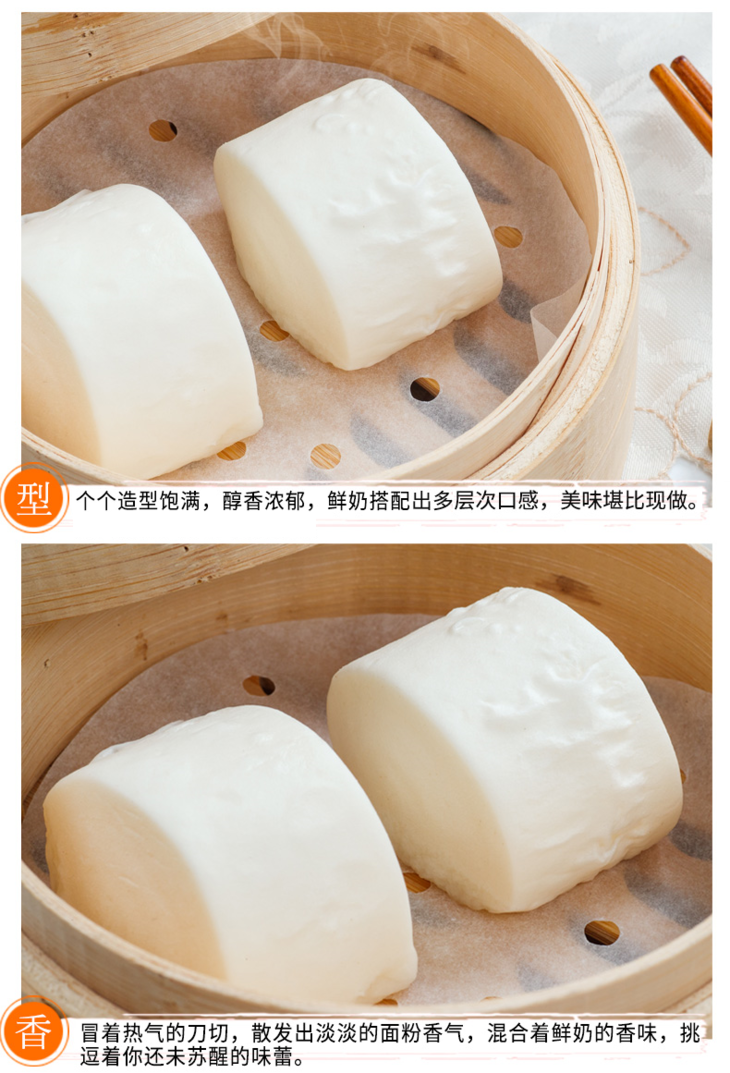 型 个个造型饱满，醇香浓郁，鲜奶搭配出多层次口感，美味堪比现做。

香 冒着热气的刀切，散发出淡淡的面粉香气，混合着鲜奶的香味，挑逗着你还未苏醒的味蕾。