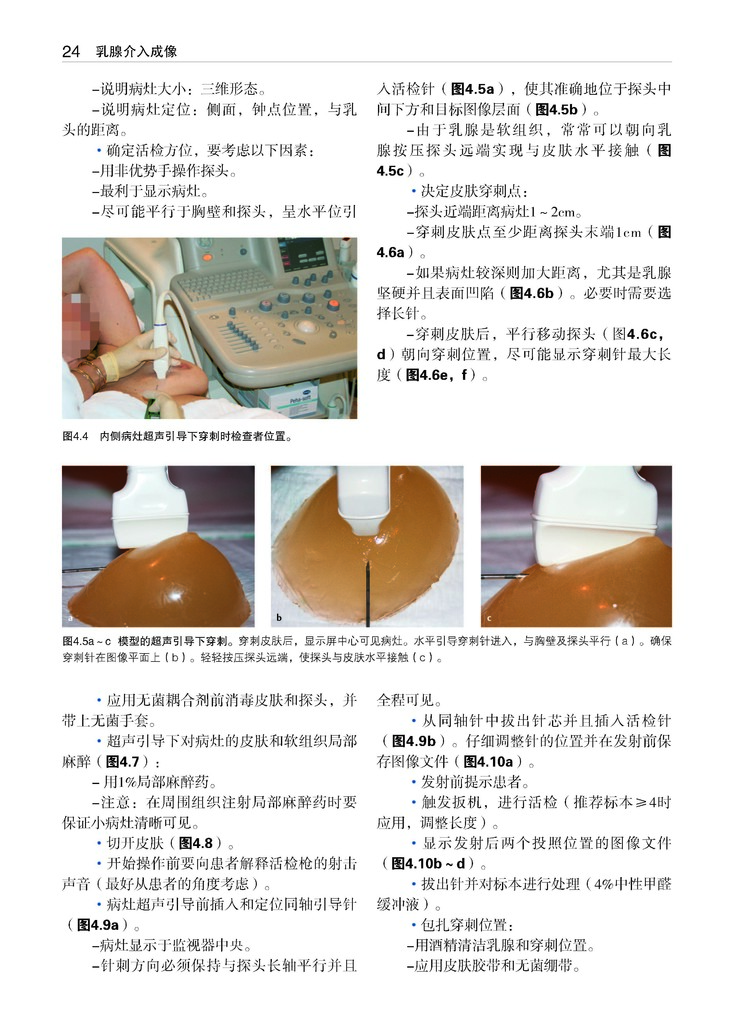 24 乳腺介入成像

–说明病灶大小：三维形态。

–说明病灶定位：侧面，钟点位置，与乳头的距离。

• 确定活检方位，要考虑以下因素：

–用非优势手操作探头。

–最利于显示病灶。

–尽可能平行于胸壁和探头，呈水平位引入活检针（图4.5a），使其准确地位于探头中间下方和目标图像层面（图4.5b）。

–由于乳腺是软组织，常常可以朝向乳腺按压探头远端实现与皮肤水平接触（图4.5c）。

• 决定皮肤穿刺点：

–探头近端距离病灶1～2cm。

–穿刺皮肤点至少距离探头末端1cm（图4.6a）。

–如果病灶较深则加大距离，尤其是乳腺坚硬并且表面凹陷（图4.6b）。必要时需要选择长针。

–穿刺皮肤后，平行移动探头（图4.6c，d）朝向穿刺位置，尽可能显示穿刺针最大长度（图4.6e，f）。

图4.4 内侧病灶超声引导下穿刺时检查者位置。

a

b

c

图4.5a～c 模型的超声引导下穿刺。穿刺皮肤后，显示屏中心可见病灶。水平引导穿刺针进入，与胸壁及探头平行（a）。确保穿刺针在图像平面上（b）。轻轻按压探头远端，使探头与皮肤水平接触（c）。

• 应用无菌耦合剂前消毒皮肤和探头，并带上无菌手套。

• 超声引导下对病灶的皮肤和软组织局部麻醉（图4.7）：

–用1%局部麻醉药。

–注意：在周围组织注射局部麻醉药时要保证小病灶清晰可见。

• 切开皮肤（图4.8）。

• 开始操作前要向患者解释活检枪的射击声音（最好从患者的角度考虑）。

• 病灶超声引导前插入和定位同轴引导针（图4.9a）。

–病灶显示于监视器中央。

–针刺方向必须保持与探头长轴平行并且全程可见。

• 从同轴针中拔出针芯并且插入活检针（图4.9b）。仔细调整针的位置并在发射前保存图像文件（图4.10a）。

• 发射前提示患者。

• 触发扳机，进行活检（推荐标本≥4时应用，调整长度）。

• 显示发射后两个投照位置的图像文件（图4.10b～d）。

• 拔出针并对标本进行处理（4%中性甲醛缓冲液）。

• 包扎穿刺位置：

–用酒精清洁乳腺和穿刺位置。

–应用皮肤胶带和无菌绷带。