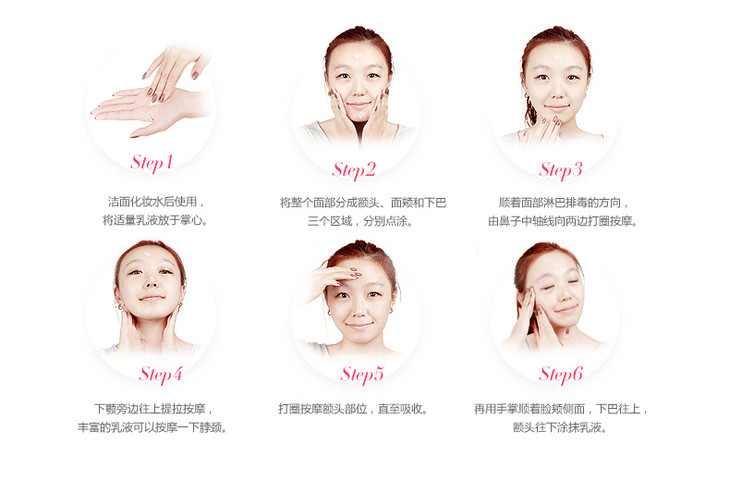 Step1

洁面化妆水后使用，
将适量乳液放于掌心。

Step2

将整个面部分成额头、面颊和下巴
三个区域，分别点涂。

Step3

顺着面部淋巴排毒的方向，
由鼻子中轴线向两边打圈按摩。

Step4

下颚旁边往上提拉按摩，
丰富的乳液可以按摩一下脖颈。

Step5

打圈按摩额头部位，直至吸收。

Step6

再用手掌顺着脸颊侧面，下巴往上，
额头往下涂抹乳液。