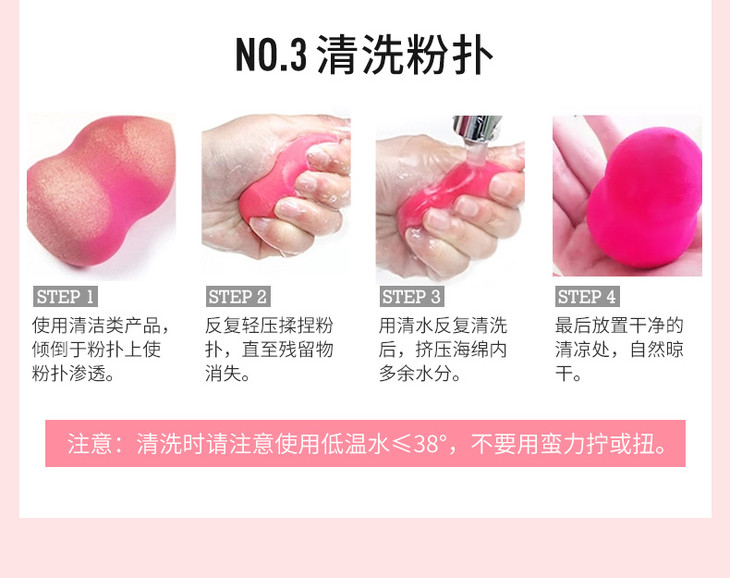 NO.3 清洗粉扑

STEP 1
使用清洁类产品，倾倒于粉扑上使粉扑渗透。

STEP 2
反复轻压揉捏粉扑，直至残留物消失。

STEP 3
用清水反复清洗后，挤压海绵内多余水分。

STEP 4
最后放置干净的清凉处，自然晾干。

注意：清洗时请注意使用低温水≤38°，不要用蛮力拧或扭。