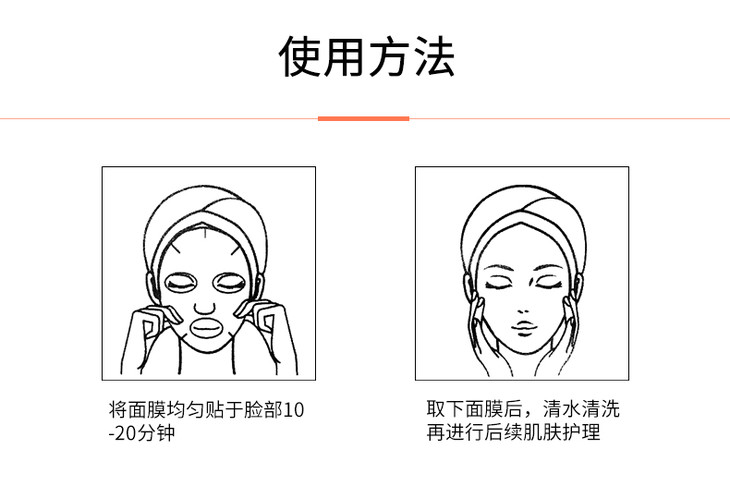 使用方法

将面膜均匀贴于脸部10-20分钟

取下面膜后，清水清洗再进行后续肌肤护理