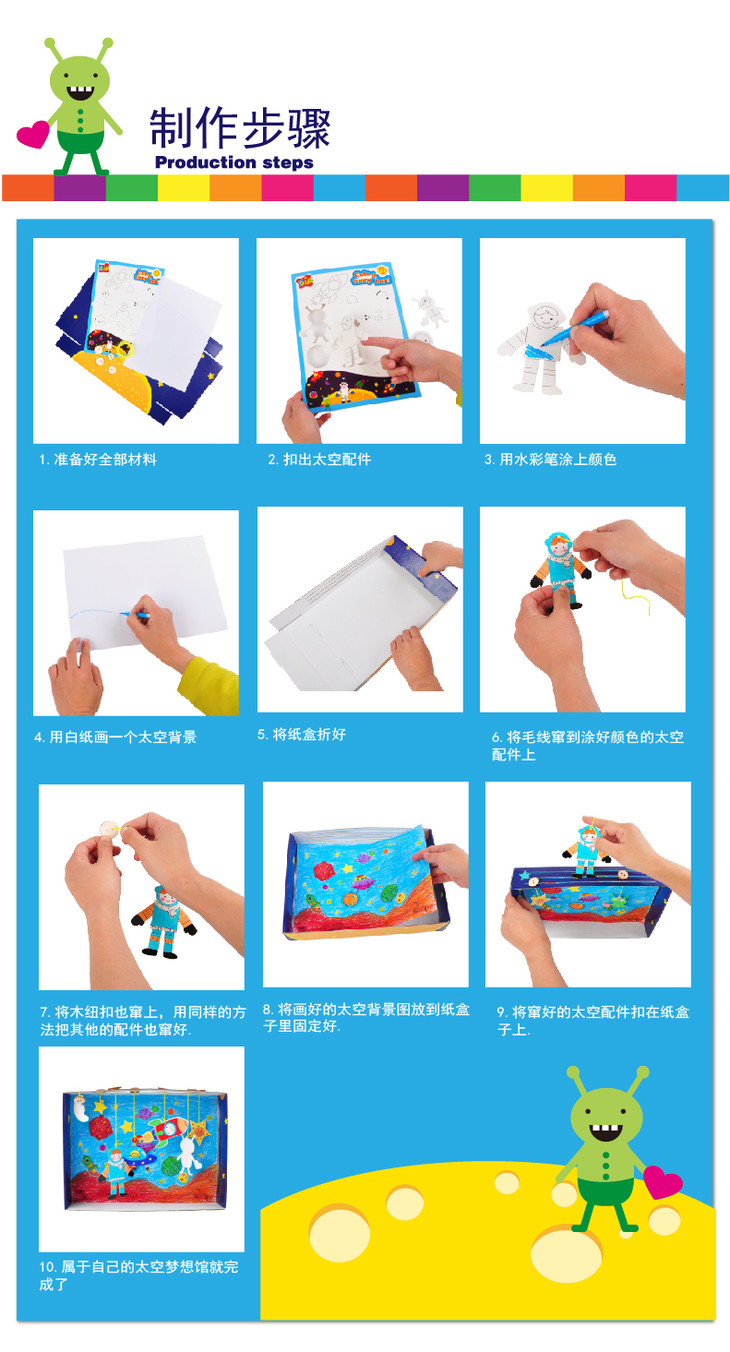 制作步骤
Production steps

1. 准备好全部材料

2. 扣出太空配件

3. 用水彩笔涂上颜色

4. 用白纸画一个太空背景

5. 将纸盒折好

6. 将毛线窜到涂好颜色的太空配件上

7. 将木纽扣也窜上，用同样的方法把其他的配件也窜好.

8. 将画好的太空背景图放到纸盒子里固定好.

9. 将窜好的太空配件扣在纸盒子上.

10. 属于自己的太空梦想馆就完成了