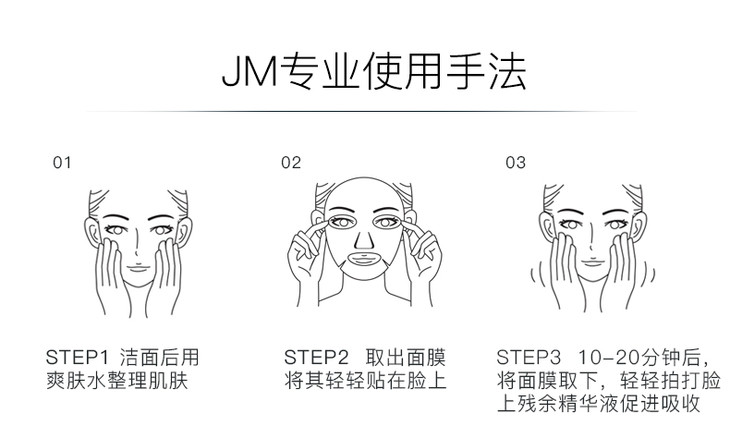 JM专业使用手法

01

STEP1 洁面后用爽肤水整理肌肤

02

STEP2 取出面膜将其轻轻贴在脸上

03

STEP3 10-20分钟后，将面膜取下，轻轻拍打脸上残余精华液促进吸收