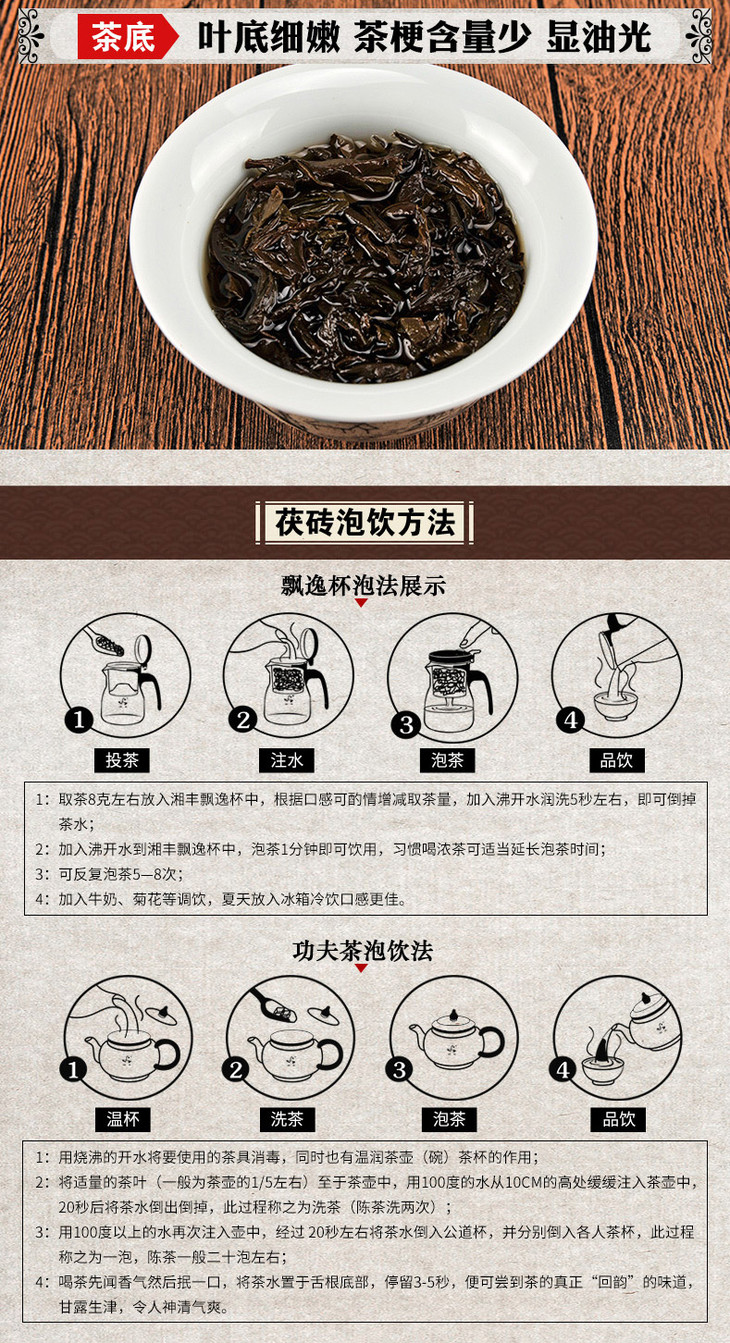 茶底 叶底细嫩 茶梗含量少 显油光

茯砖泡饮方法

飘逸杯泡法展示

1 投茶
2 注水
3 泡茶
4 品饮

1：取茶8克左右放入湘丰飘逸杯中，根据口感可酌情增减取茶量，加入沸开水润洗5秒左右，即可倒掉茶水；
2：加入沸开水到湘丰飘逸杯中，泡茶1分钟即可饮用，习惯喝浓茶可适当延长泡茶时间；
3：可反复泡茶5—8次；
4：加入牛奶、菊花等调饮，夏天放入冰箱冷饮口感更佳。

功夫茶泡饮法

1 温杯
2 洗茶
3 泡茶
4 品饮

1：用烧沸的开水将要使用的茶具消毒，同时也有温润茶壶（碗）茶杯的作用；
2：将适量的茶叶（一般为茶壶的1/5左右）至于茶壶中，用100度的水从10CM的高处缓缓注入茶壶中，20秒后将茶水倒出倒掉，此过程称之为洗茶（陈茶洗两次）；
3：用100度以上的水再次注入壶中，经过 20秒左右将茶水倒入公道杯，并分别倒入各人茶杯，此过程称之为一泡，陈茶一般二十泡左右；
4：喝茶先闻香气然后抿一口，将茶水置于舌根底部，停留3-5秒，便可尝到茶的真正“回韵”的味道，甘露生津，令人神清气爽。