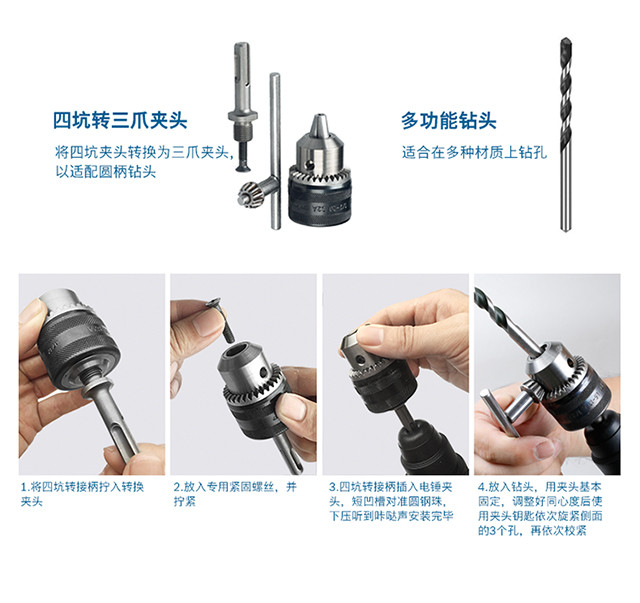 四坑转三爪夹头

将四坑夹头转换为三爪夹头，以适配圆柄钻头

多功能钻头

适合在多种材质上钻孔

1.将四坑转接柄拧入转换夹头

2.放入专用紧固螺丝，并拧紧

3.四坑转接柄插入电锤夹头，短凹槽对准圆钢珠，下压听到咔哒声安装完毕

4.放入钻头，用夹头基本固定，调整好同心度后使用夹头钥匙依次旋紧侧面的3个孔，再依次校紧