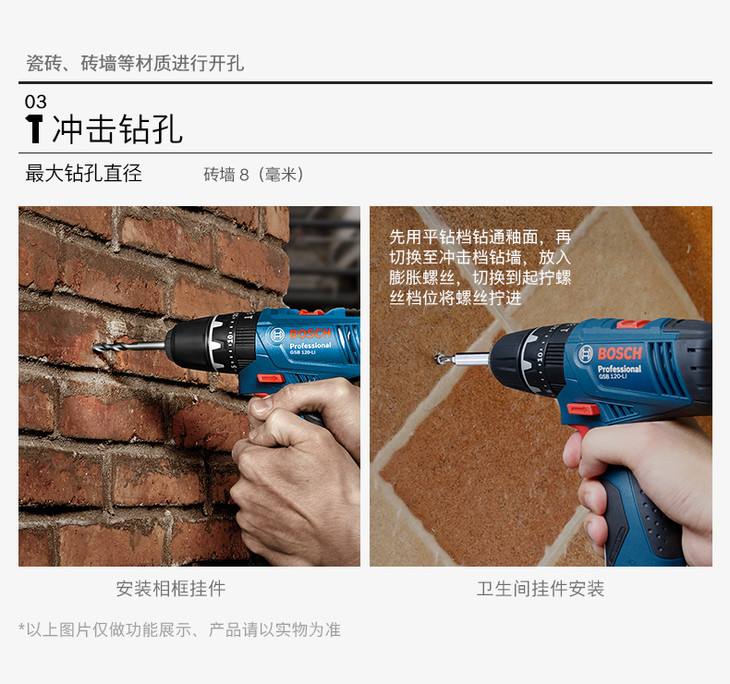 瓷砖、砖墙等材质进行开孔

03
冲击钻孔

最大钻孔直径 砖墙 8（毫米）

BOSCH
Professional
GSB 120-LI

先用平钻档钻通釉面，再切换至冲击档钻墙，放入膨胀螺丝，切换到起拧螺丝档位将螺丝拧进

BOSCH
Professional
GSB 120-LI

安装相框挂件

卫生间挂件安装

*以上图片仅做功能展示、产品请以实物为准