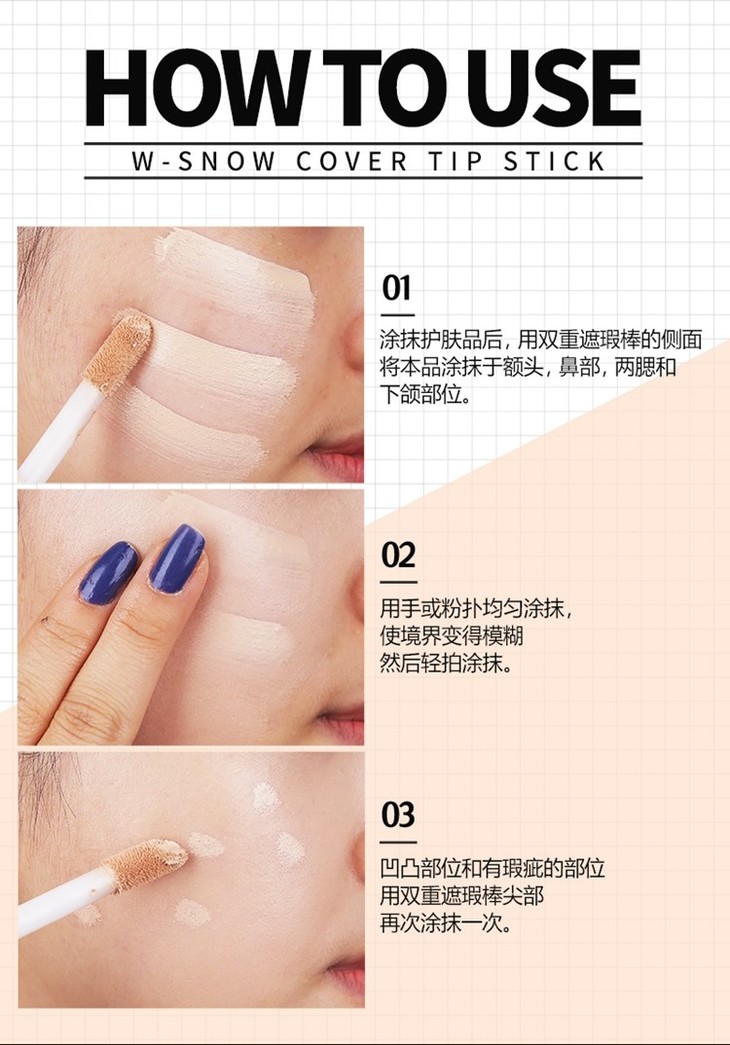 HOW TO USE

W-SNOW COVER TIP STICK

01

涂抹护肤品后，用双重遮瑕棒的侧面将本品涂抹于额头，鼻部，两腮和下颌部位。

02

用手或粉扑均匀涂抹，使境界变得模糊然后轻拍涂抹。

03

凹凸部位和有瑕疵的部位用双重遮瑕棒尖部再次涂抹一次。