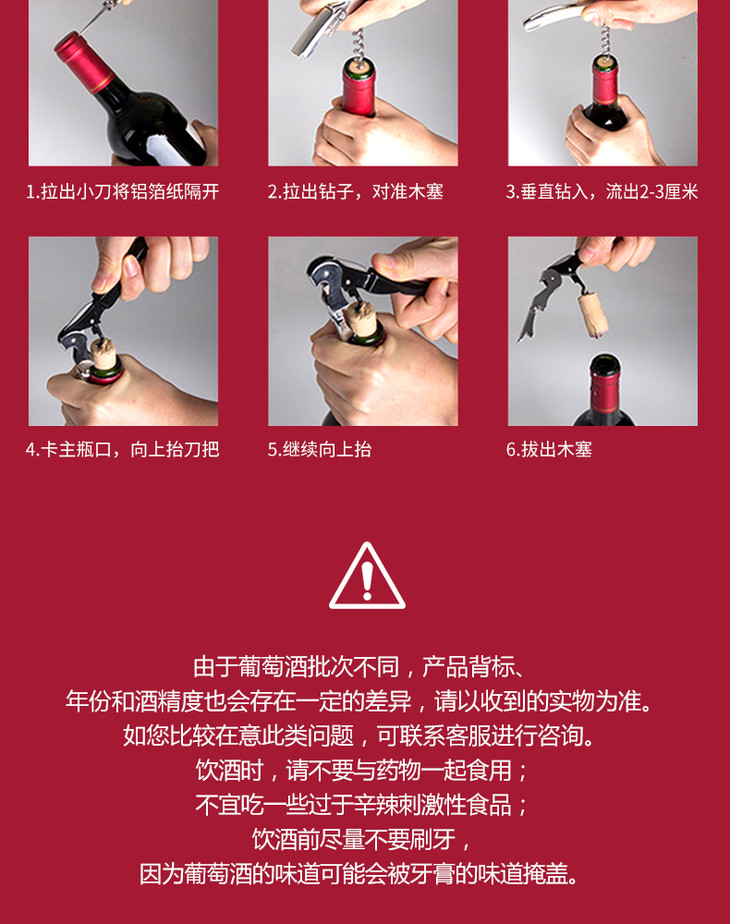 1.拉出小刀将铝箔纸隔开

2.拉出钻子，对准木塞

3.垂直钻入，流出2-3厘米

4.卡主瓶口，向上抬刀把

5.继续向上抬

6.拔出木塞

由于葡萄酒批次不同，产品背标、
年份和酒精度也会存在一定的差异，请以收到的实物为准。
如您比较在意此类问题，可联系客服进行咨询。
饮酒时，请不要与药物一起食用；
不宜吃一些过于辛辣刺激性食品；
饮酒前尽量不要刷牙，
因为葡萄酒的味道可能会被牙膏的味道掩盖。