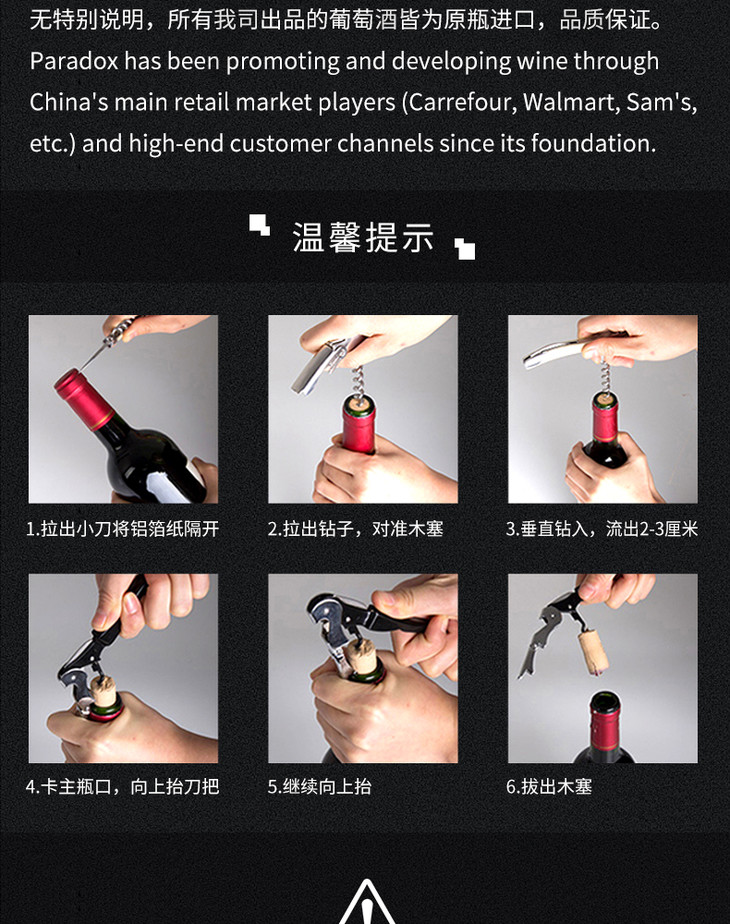 无特别说明，所有我司出品的葡萄酒皆为原瓶进口，品质保证。
Paradox has been promoting and developing wine through China's main retail market players (Carrefour, Walmart, Sam's, etc.) and high-end customer channels since its foundation.

温馨提示

1.拉出小刀将铝箔纸隔开

2.拉出钻子，对准木塞

3.垂直钻入，流出2-3厘米

4.卡主瓶口，向上抬刀把

5.继续向上抬

6.拔出木塞