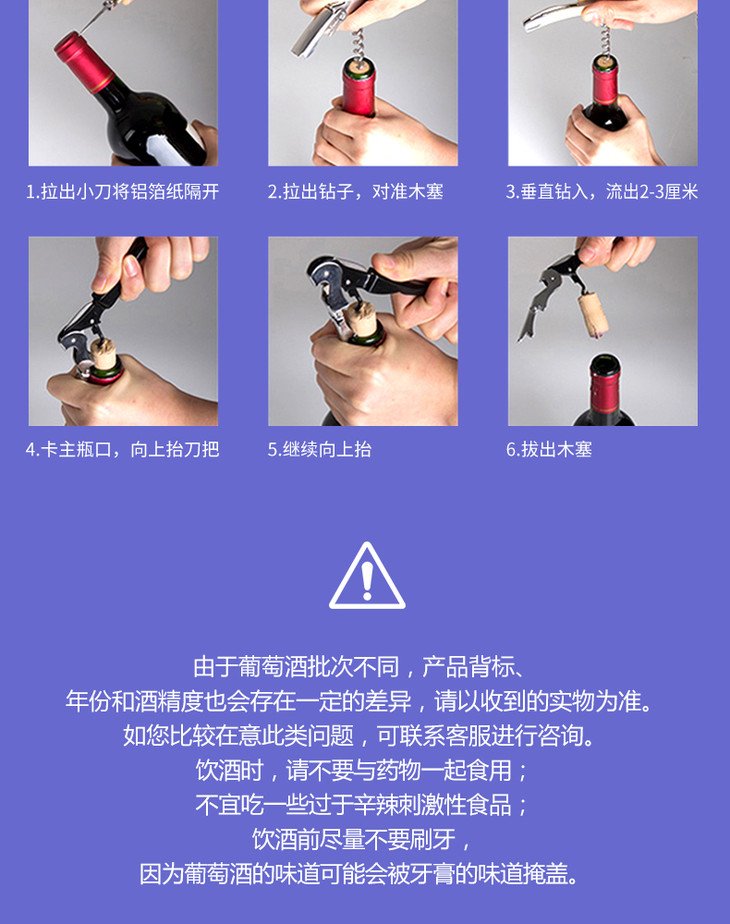 1.拉出小刀将铝箔纸隔开

2.拉出钻子，对准木塞

3.垂直钻入，流出2-3厘米

4.卡主瓶口，向上抬刀把

5.继续向上抬

6.拔出木塞

由于葡萄酒批次不同，产品背标、
年份和酒精度也会存在一定的差异，请以收到的实物为准。
如您比较在意此类问题，可联系客服进行咨询。
饮酒时，请不要与药物一起食用；
不宜吃一些过于辛辣刺激性食品；
饮酒前尽量不要刷牙，
因为葡萄酒的味道可能会被牙膏的味道掩盖。