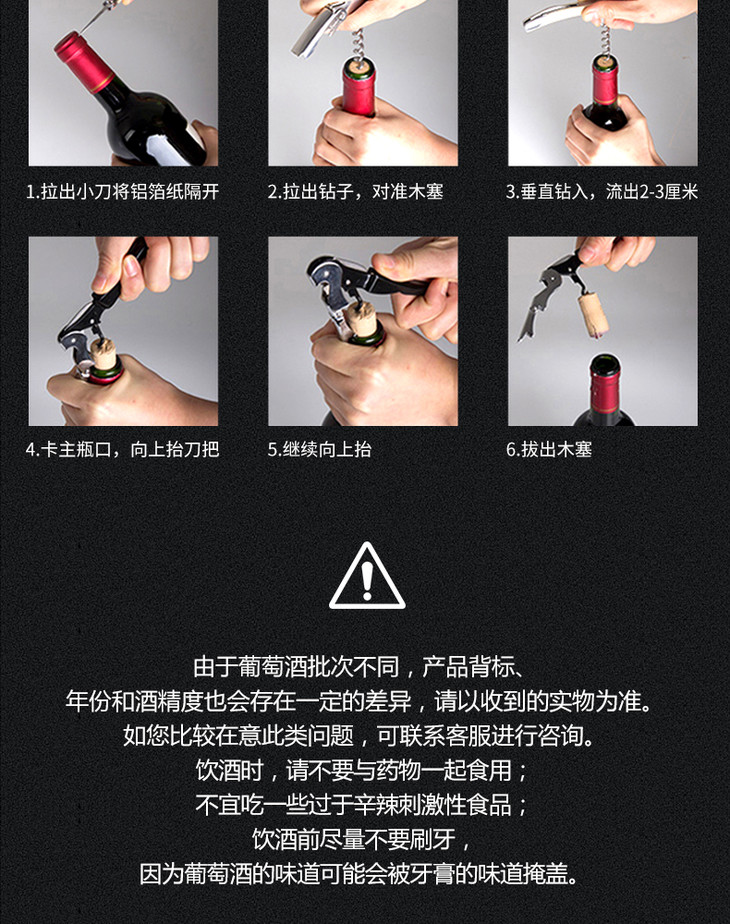 1.拉出小刀将铝箔纸隔开

2.拉出钻子，对准木塞

3.垂直钻入，流出2-3厘米

4.卡主瓶口，向上抬刀把

5.继续向上抬

6.拔出木塞

由于葡萄酒批次不同，产品背标、
年份和酒精度也会存在一定的差异，请以收到的实物为准。
如您比较在意此类问题，可联系客服进行咨询。
饮酒时，请不要与药物一起食用；
不宜吃一些过于辛辣刺激性食品；
饮酒前尽量不要刷牙，
因为葡萄酒的味道可能会被牙膏的味道掩盖。