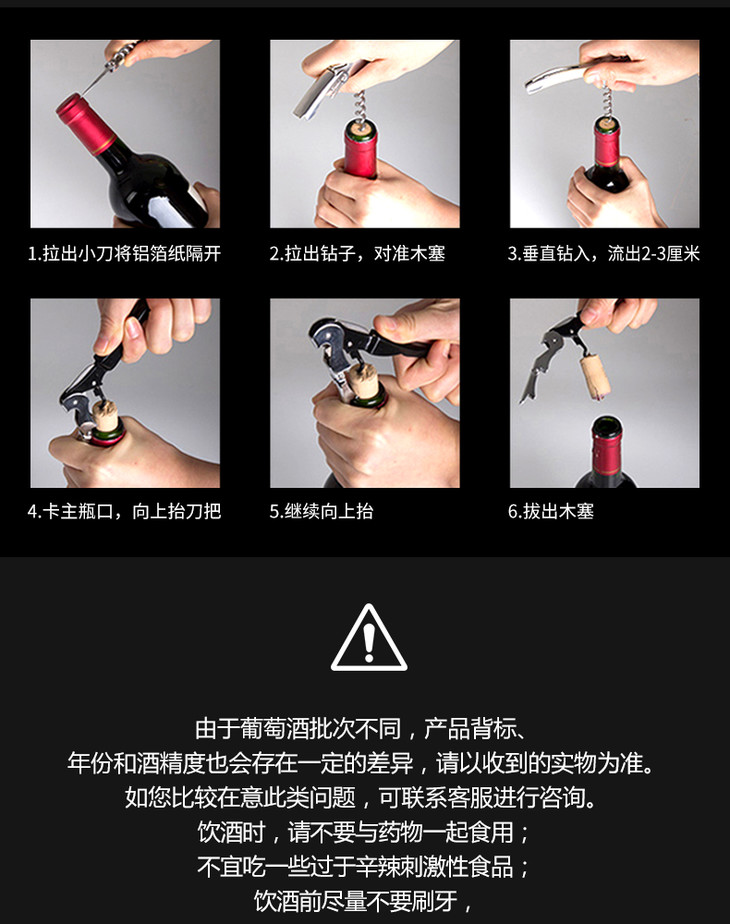 1.拉出小刀将铝箔纸隔开

2.拉出钻子，对准木塞

3.垂直钻入，流出2-3厘米

4.卡主瓶口，向上抬刀把

5.继续向上抬

6.拔出木塞

由于葡萄酒批次不同，产品背标、
年份和酒精度也会存在一定的差异，请以收到的实物为准。
如您比较在意此类问题，可联系客服进行咨询。
饮酒时，请不要与药物一起食用；
不宜吃一些过于辛辣刺激性食品；
饮酒前尽量不要刷牙，