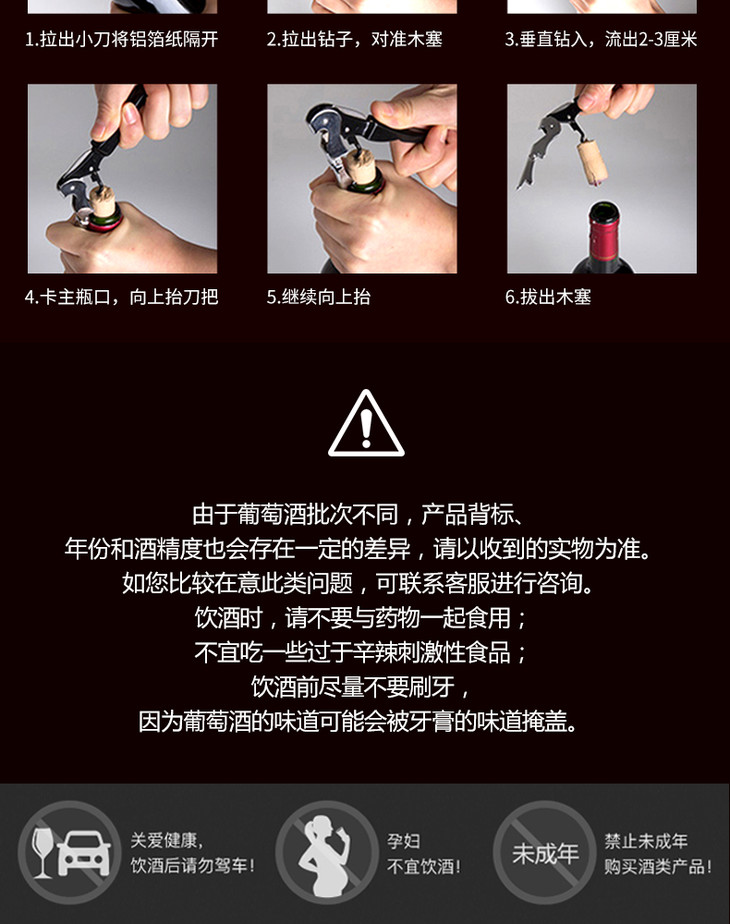 1.拉出小刀将铝箔纸隔开

2.拉出钻子，对准木塞

3.垂直钻入，流出2-3厘米

4.卡主瓶口，向上抬刀把

5.继续向上抬

6.拔出木塞

由于葡萄酒批次不同，产品背标、
年份和酒精度也会存在一定的差异，请以收到的实物为准。
如您比较在意此类问题，可联系客服进行咨询。
饮酒时，请不要与药物一起食用；
不宜吃一些过于辛辣刺激性食品；
饮酒前尽量不要刷牙，
因为葡萄酒的味道可能会被牙膏的味道掩盖。

关爱健康，
饮酒后请勿驾车！

孕妇
不宜饮酒！

未成年

禁止未成年
购买酒类产品！