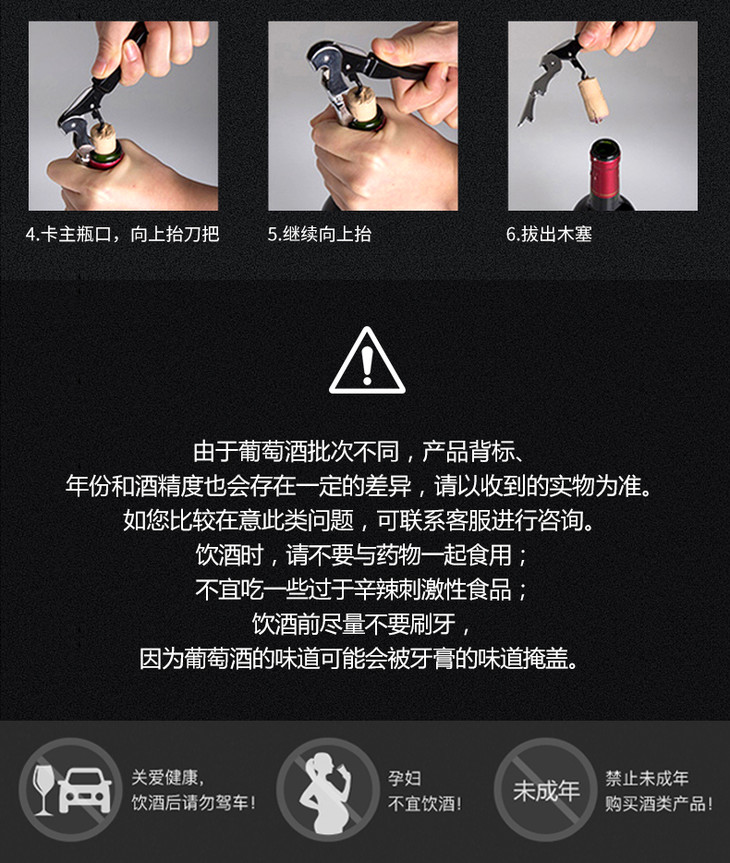 4.卡主瓶口，向上抬刀把

5.继续向上抬

6.拔出木塞

由于葡萄酒批次不同，产品背标、
年份和酒精度也会存在一定的差异，请以收到的实物为准。
如您比较在意此类问题，可联系客服进行咨询。
饮酒时，请不要与药物一起食用；
不宜吃一些过于辛辣刺激性食品；
饮酒前尽量不要刷牙，
因为葡萄酒的味道可能会被牙膏的味道掩盖。

关爱健康，
饮酒后请勿驾车！

孕妇
不宜饮酒！

未成年

禁止未成年
购买酒类产品！