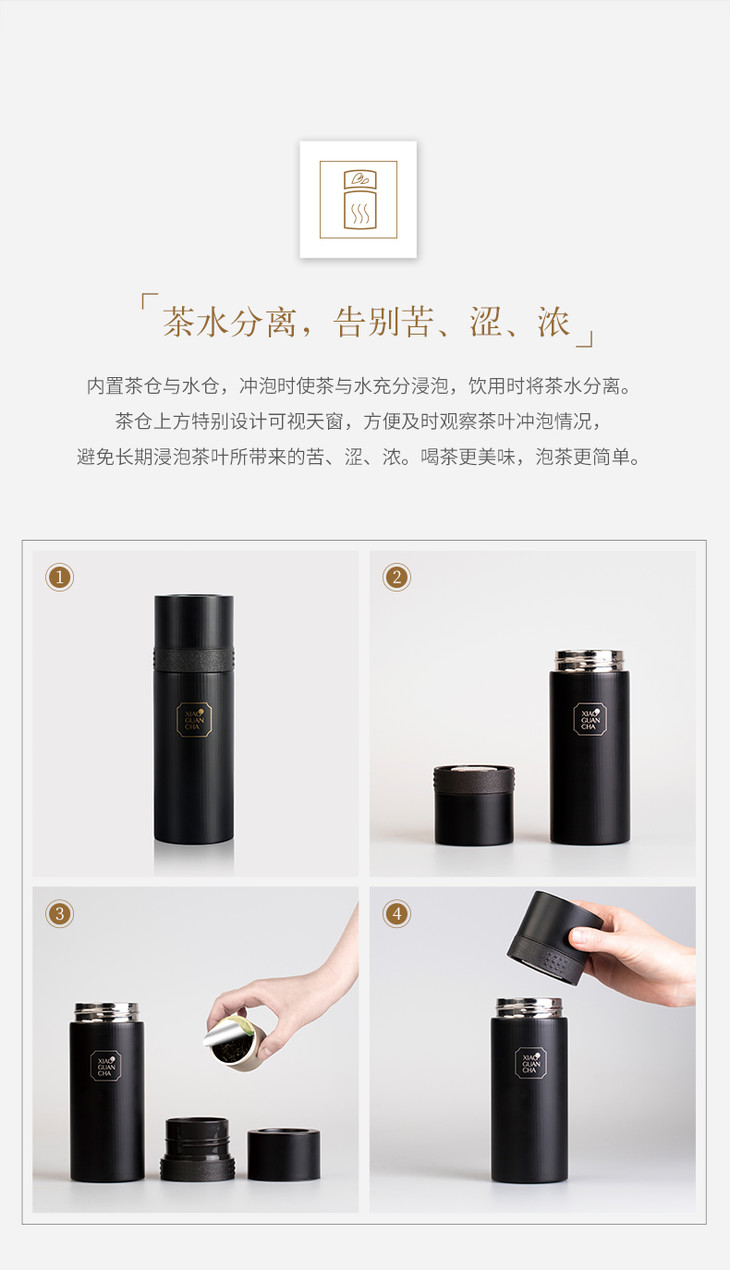 「茶水分离，告别苦、涩、浓」

内置茶仓与水仓，冲泡时使茶与水充分浸泡，饮用时将茶水分离。
茶仓上方特别设计可视天窗，方便及时观察茶叶冲泡情况，
避免长期浸泡茶叶所带来的苦、涩、浓。喝茶更美味，泡茶更简单。

1

XIAO GUAN CHA

2

XIAO GUAN CHA

3

XIAO GUAN CHA

4

XIAO GUAN CHA