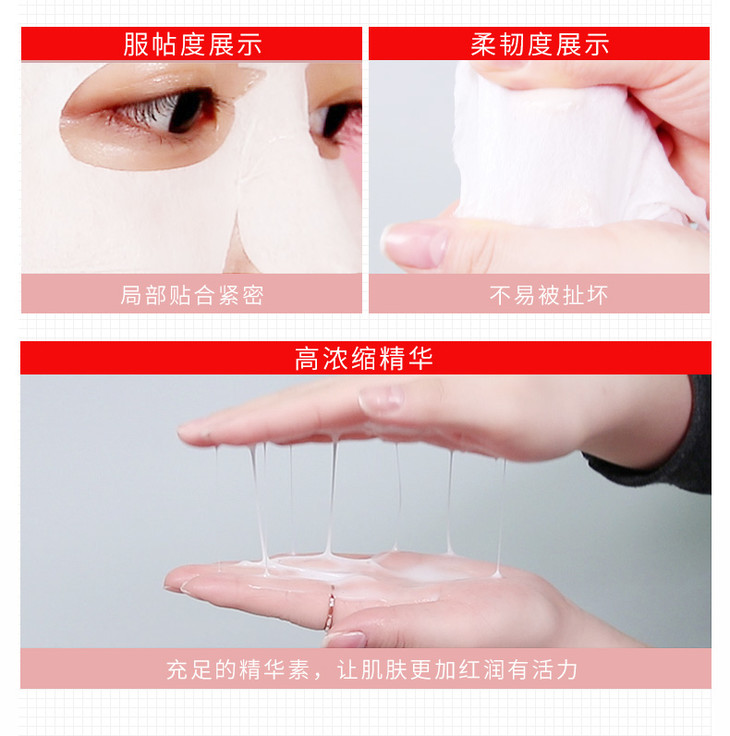 服帖度展示

局部贴合紧密

柔韧度展示

不易被扯坏

高浓缩精华

充足的精华素，让肌肤更加红润有活力