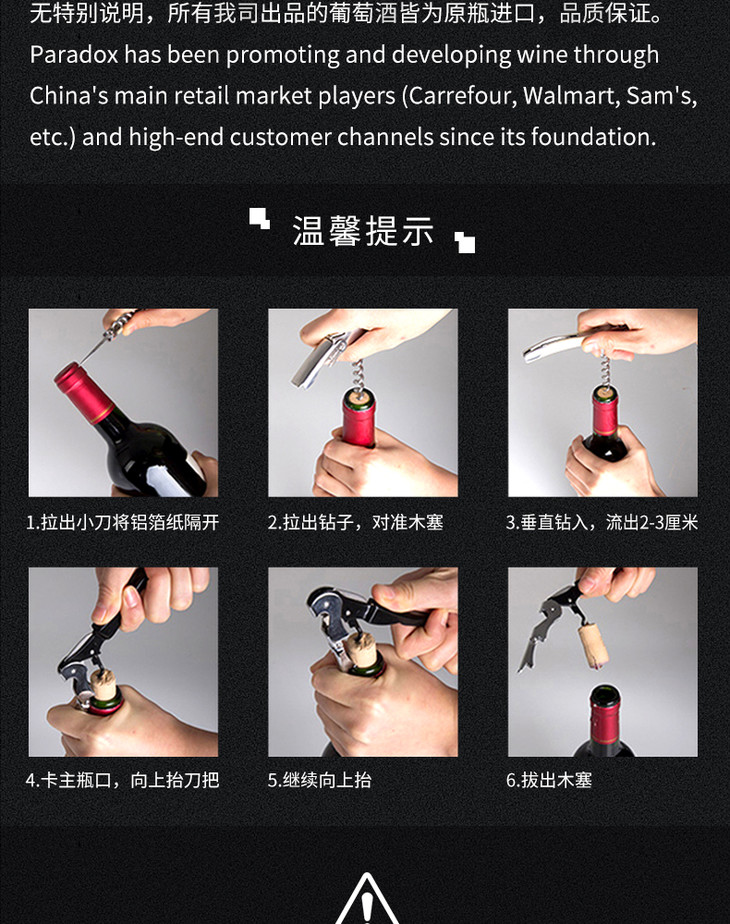 无特别说明，所有我司出品的葡萄酒皆为原瓶进口，品质保证。
Paradox has been promoting and developing wine through China's main retail market players (Carrefour, Walmart, Sam's, etc.) and high-end customer channels since its foundation.

温馨提示

1.拉出小刀将铝箔纸隔开

2.拉出钻子，对准木塞

3.垂直钻入，流出2-3厘米

4.卡主瓶口，向上抬刀把

5.继续向上抬

6.拔出木塞