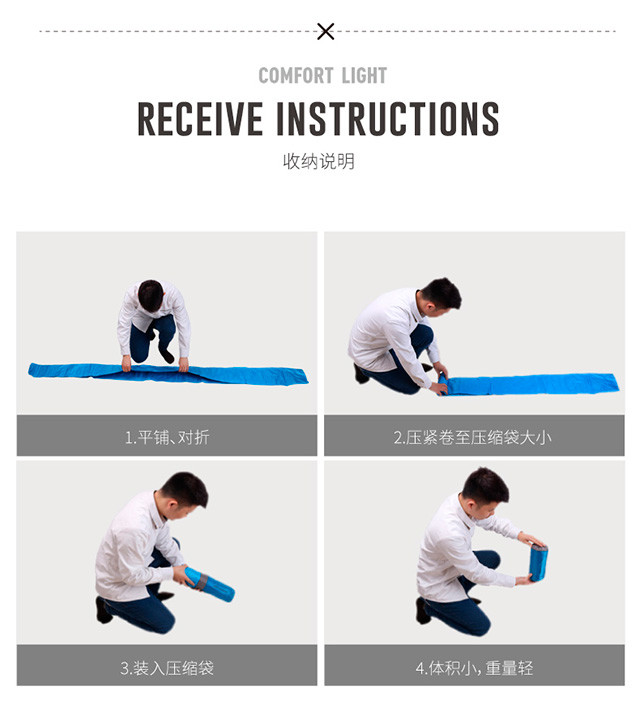 COMFORT LIGHT

RECEIVE INSTRUCTIONS

收纳说明

1.平铺、对折

2.压紧卷至压缩袋大小

3.装入压缩袋

4.体积小，重量轻