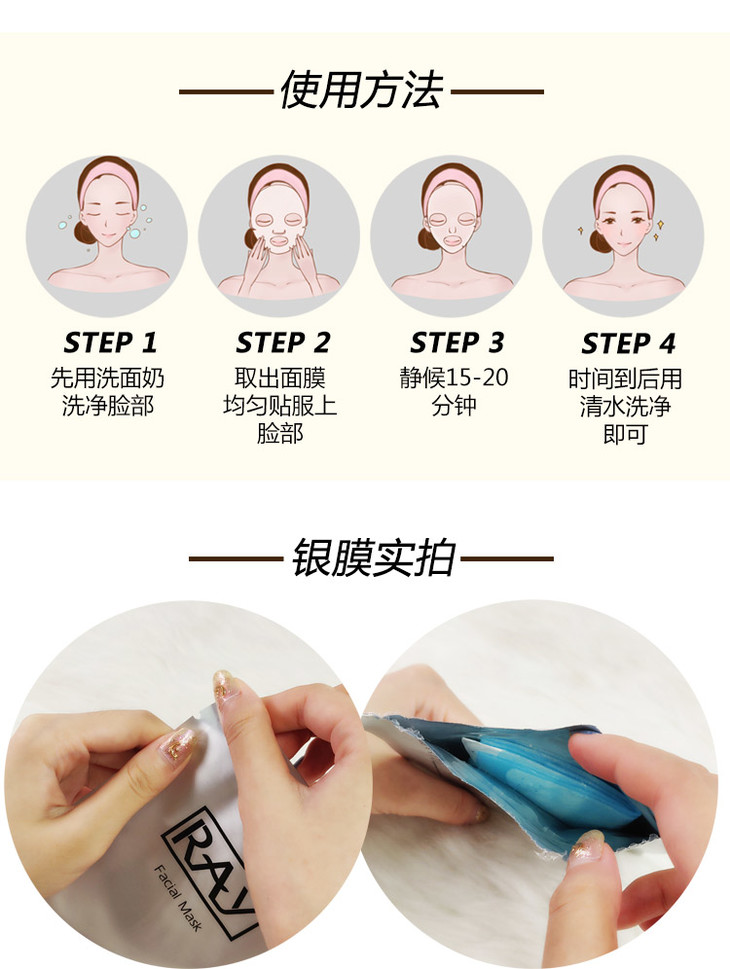 使用方法

STEP 1
先用洗面奶洗净脸部

STEP 2
取出面膜均匀贴服上脸部

STEP 3
静候15-20分钟

STEP 4
时间到后用清水洗净即可

银膜实拍

RAY
Facial Mask