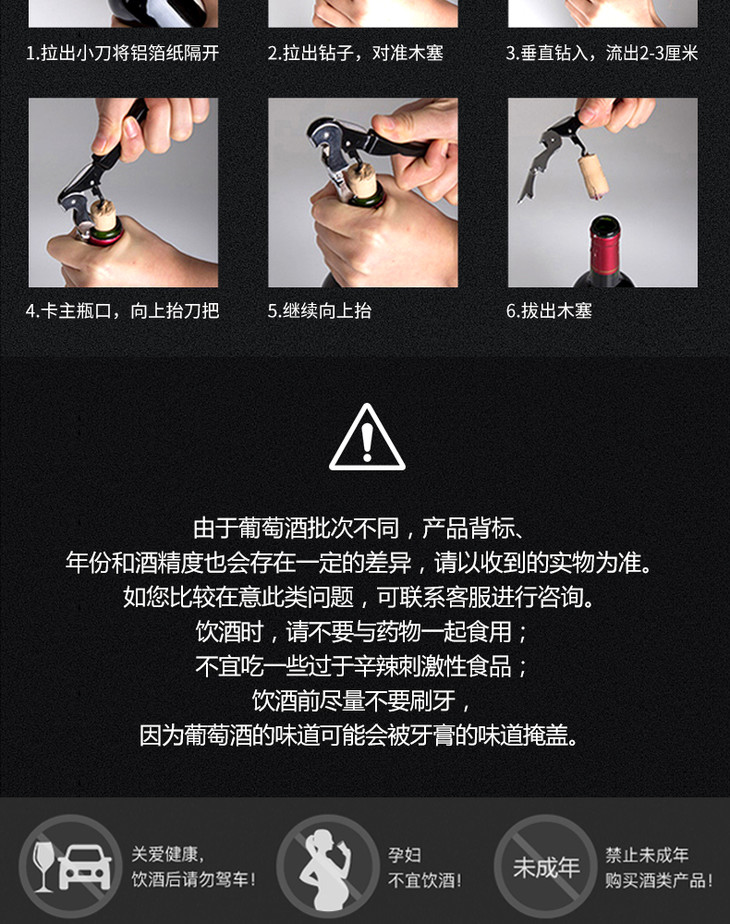 1.拉出小刀将铝箔纸隔开

2.拉出钻子，对准木塞

3.垂直钻入，流出2-3厘米

4.卡主瓶口，向上抬刀把

5.继续向上抬

6.拔出木塞

由于葡萄酒批次不同，产品背标、
年份和酒精度也会存在一定的差异，请以收到的实物为准。
如您比较在意此类问题，可联系客服进行咨询。
饮酒时，请不要与药物一起食用；
不宜吃一些过于辛辣刺激性食品；
饮酒前尽量不要刷牙，
因为葡萄酒的味道可能会被牙膏的味道掩盖。

关爱健康，
饮酒后请勿驾车！

孕妇
不宜饮酒！

未成年

禁止未成年
购买酒类产品！