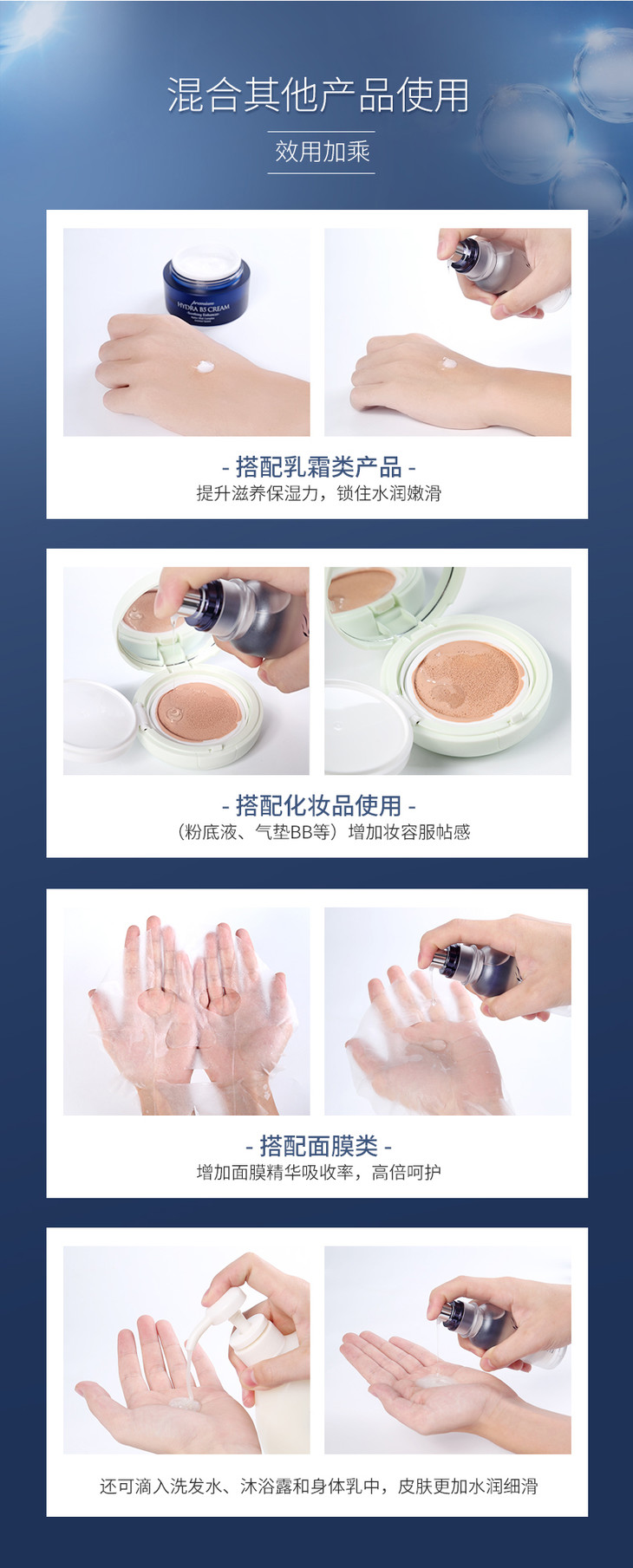 混合其他产品使用

效用加乘

HYDRA B5 CREAM

- 搭配乳霜类产品 -

提升滋养保湿力，锁住水润嫩滑

- 搭配化妆品使用 -

（粉底液、气垫BB等）增加妆容服帖感

- 搭配面膜类 -

增加面膜精华吸收率，高倍呵护

还可滴入洗发水、沐浴露和身体乳中，皮肤更加水润细滑