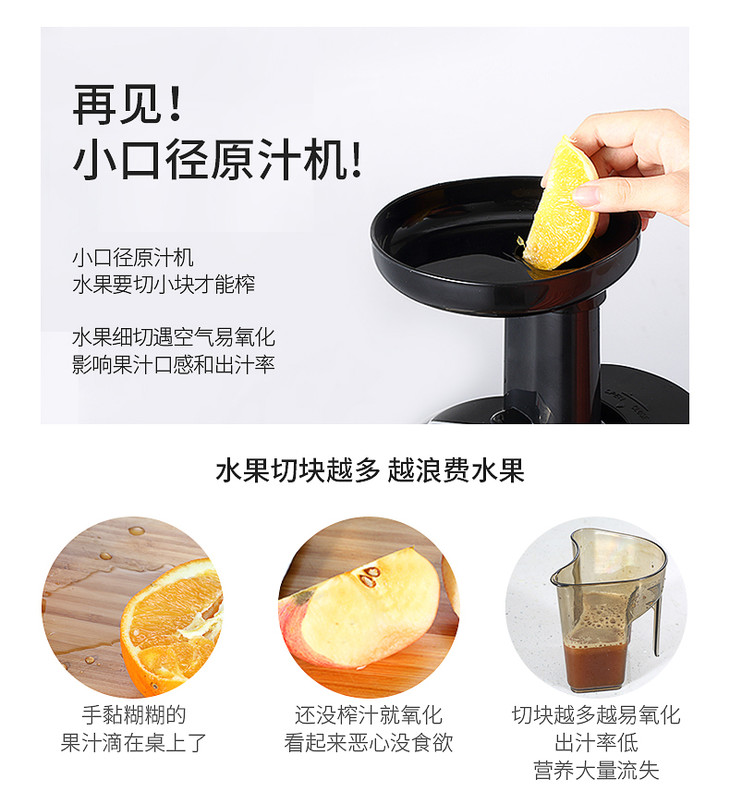 再见!
小口径原汁机!

小口径原汁机
水果要切小块才能榨

水果细切遇空气易氧化
影响果汁口感和出汁率

水果切块越多 越浪费水果

手黏糊糊的
果汁滴在桌上了

还没榨汁就氧化
看起来恶心没食欲

切块越多越易氧化
出汁率低
营养大量流失