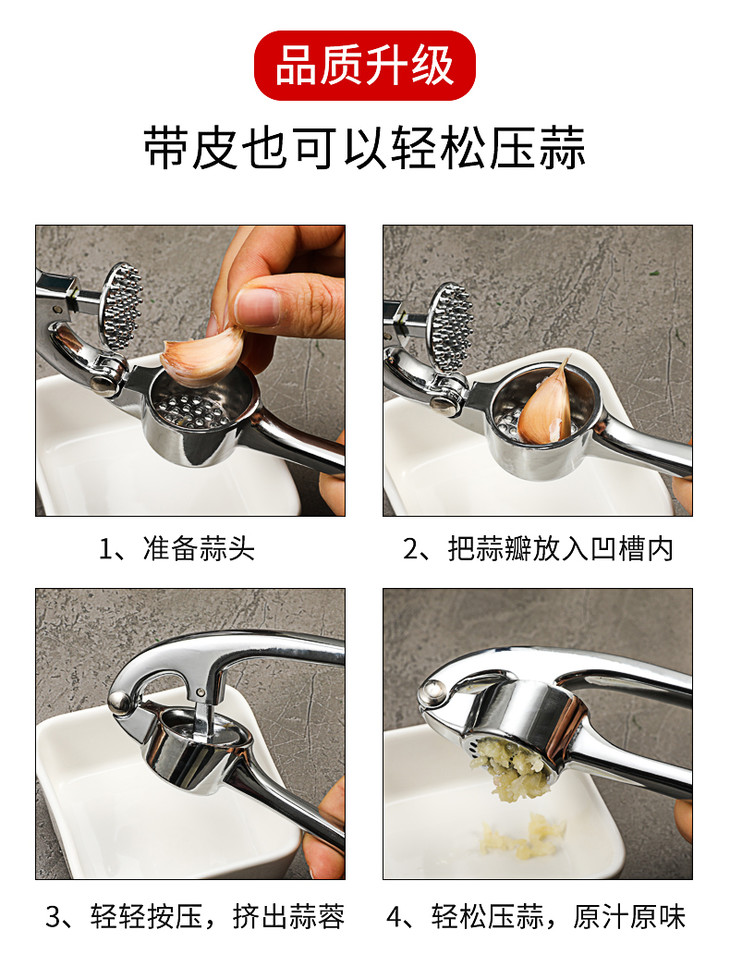 品质升级

带皮也可以轻松压蒜

1、准备蒜头

2、把蒜瓣放入凹槽内

3、轻轻按压，挤出蒜蓉

4、轻松压蒜，原汁原味