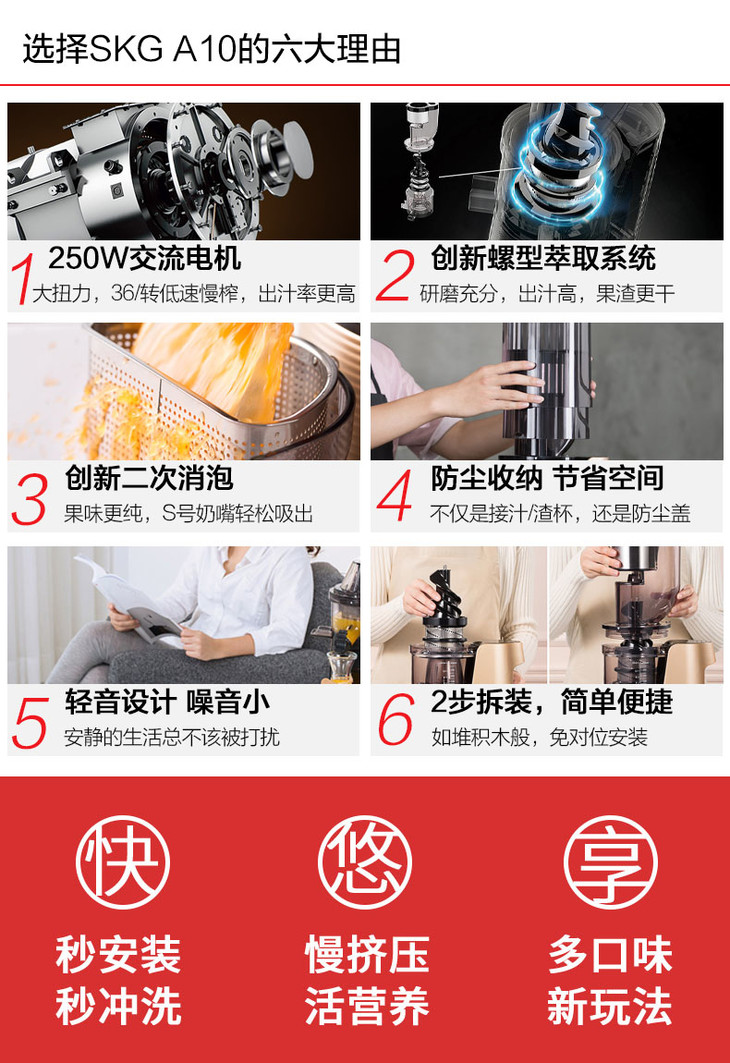 选择SKG A10的六大理由

1 250W交流电机
大扭力，36/转低速慢榨，出汁率更高

2 创新螺型萃取系统
研磨充分，出汁高，果渣更干

3 创新二次消泡
果味更纯，S号奶嘴轻松吸出

4 防尘收纳 节省空间
不仅是接汁/渣杯，还是防尘盖

5 轻音设计 噪音小
安静的生活总不该被打扰

6 2步拆装，简单便捷
如堆积木般，免对位安装

快
秒安装
秒冲洗

悠
慢挤压
活营养

享
多口味
新玩法