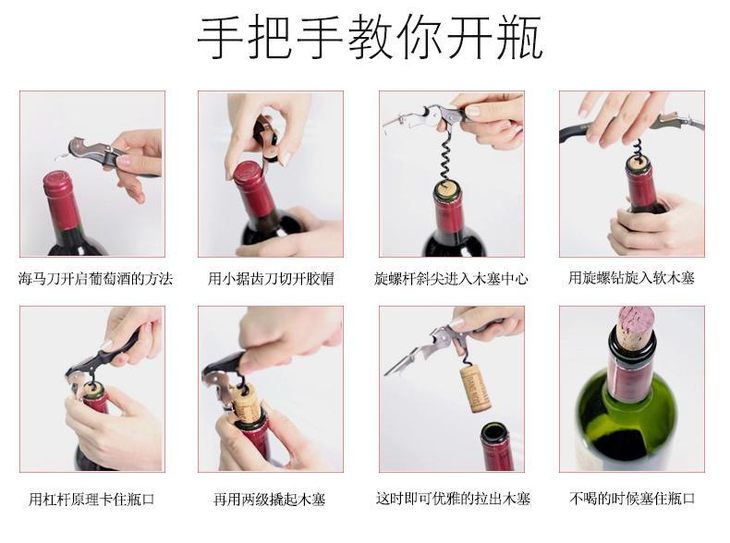 手把手教你开瓶

海马刀开启葡萄酒的方法

用小据齿刀切开胶帽

旋螺杆斜尖进入木塞中心

用旋螺钻旋入软木塞

用杠杆原理卡住瓶口

再用两级撬起木塞

这时即可优雅的拉出木塞

不喝的时候塞住瓶口