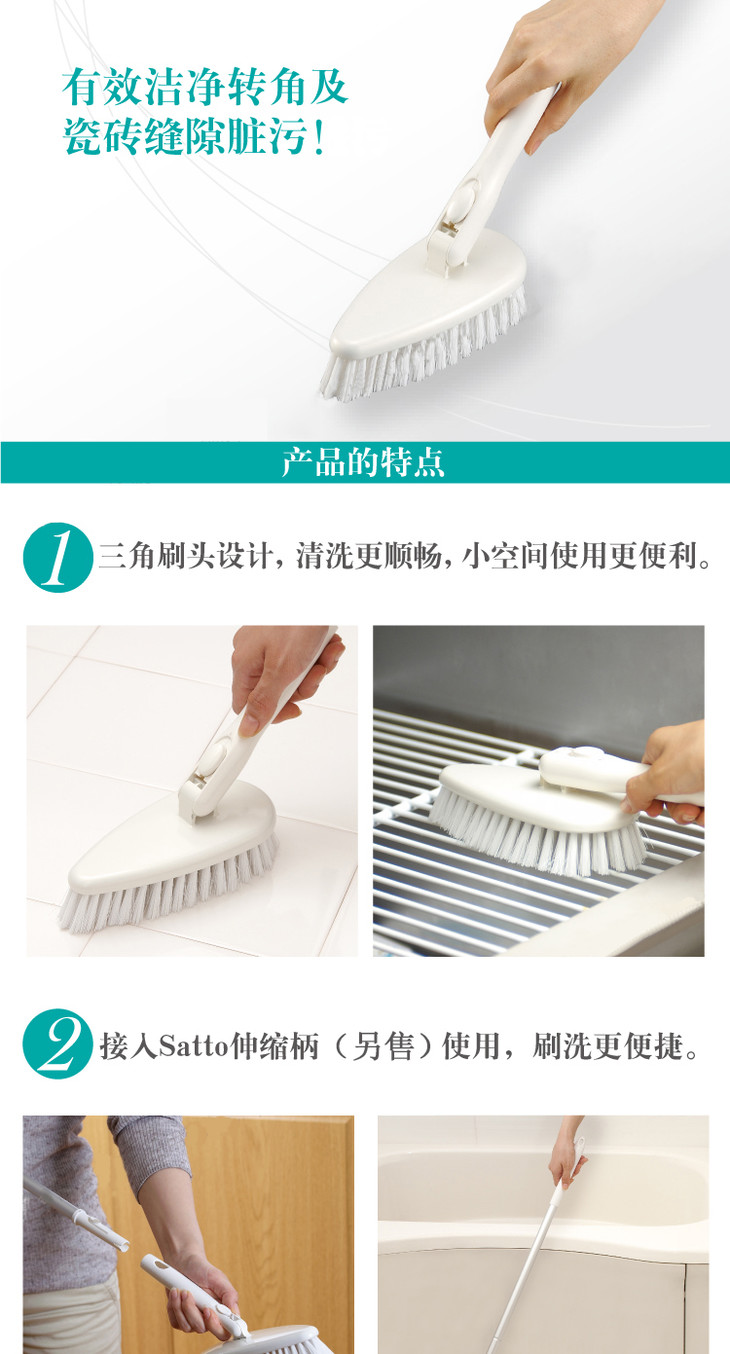 有效洁净转角及瓷砖缝隙脏污!

产品的特点

1 三角刷头设计，清洗更顺畅，小空间使用更便利。

2 接入Satto伸缩柄（另售）使用，刷洗更便捷。