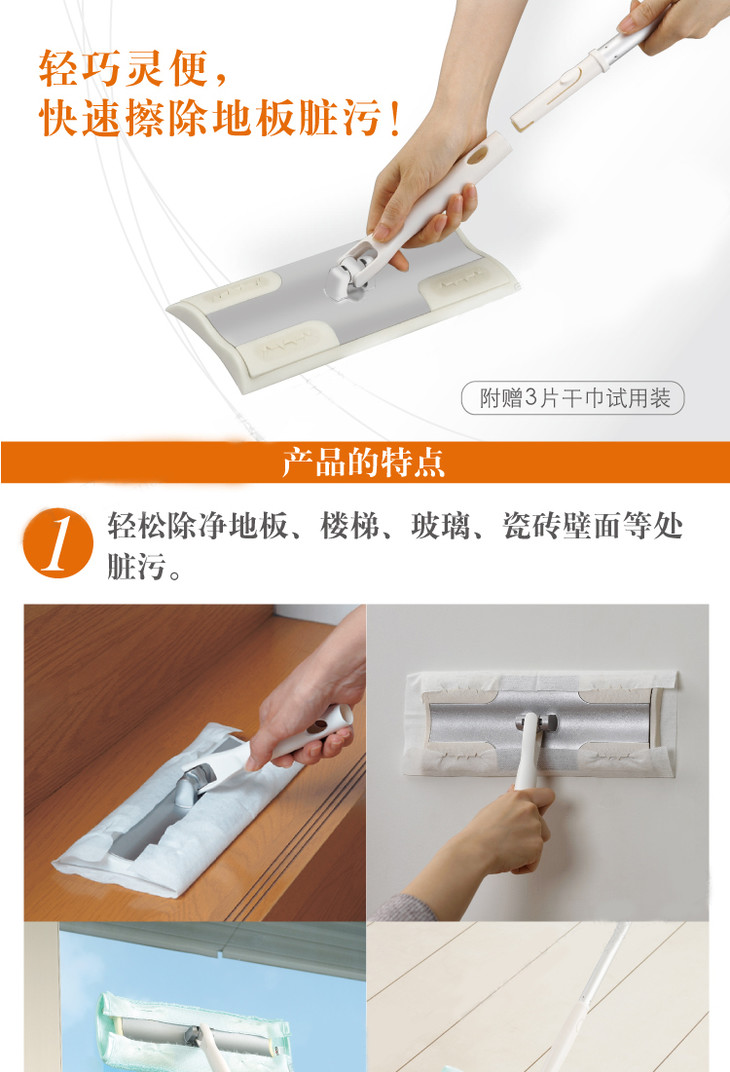 轻巧灵便，
快速擦除地板脏污！

附赠3片干巾试用装

产品的特点

1 轻松除净地板、楼梯、玻璃、瓷砖壁面等处脏污。