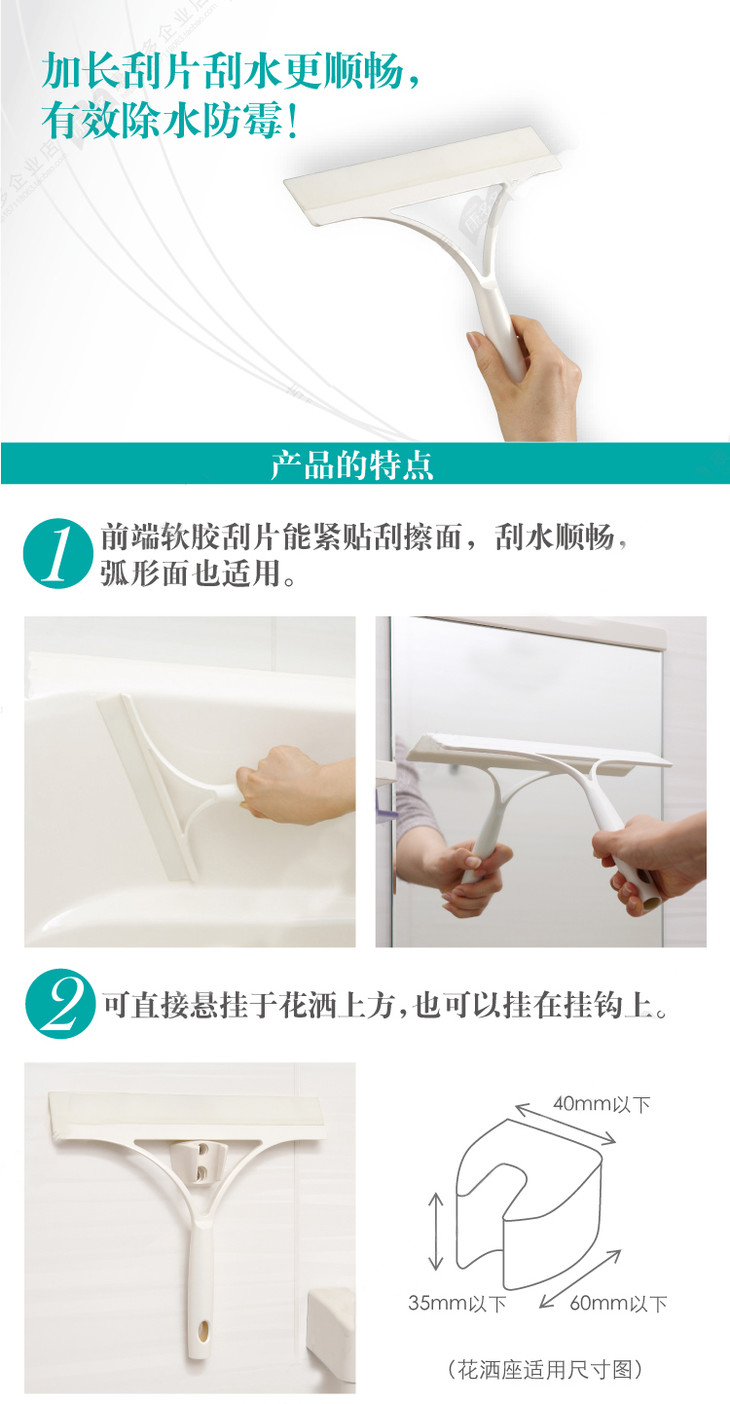 加长刮片刮水更顺畅，
有效除水防霉！

产品的特点

1 前端软胶刮片能紧贴刮擦面，刮水顺畅，弧形面也适用。

2 可直接悬挂于花洒上方，也可以挂在挂钩上。

40mm以下

35mm以下

60mm以下

（花洒座适用尺寸图）