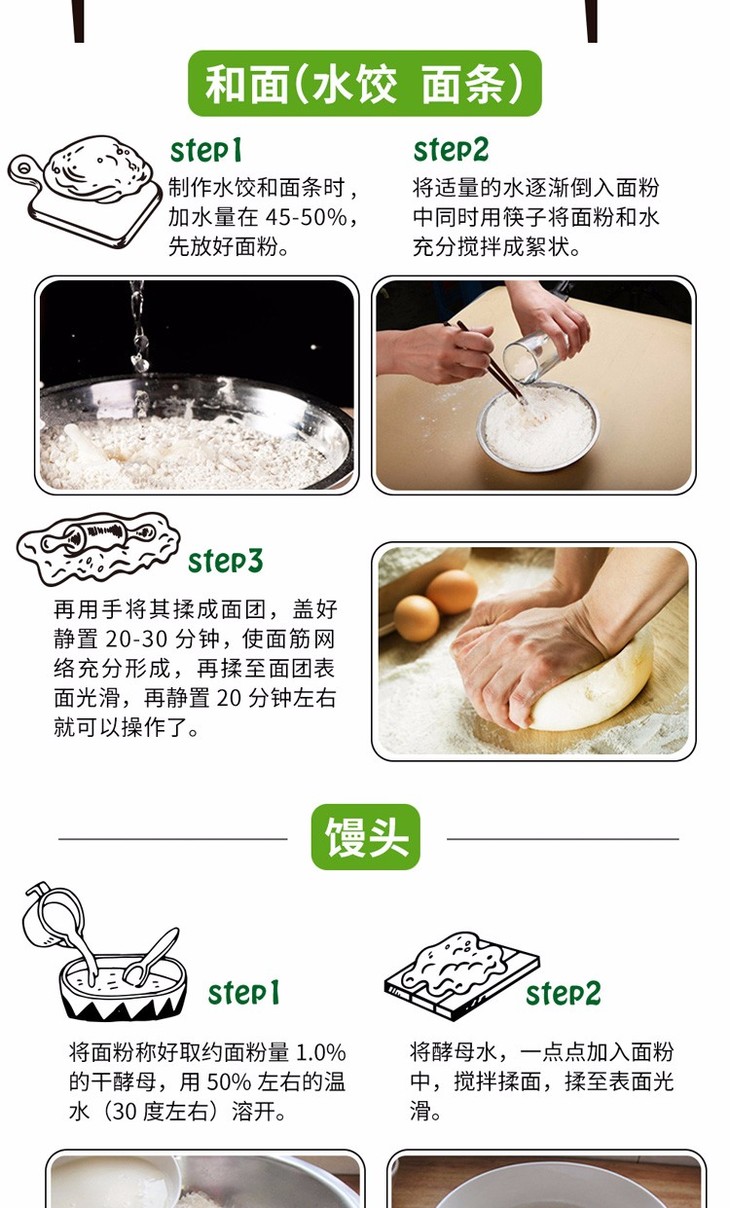 和面(水饺 面条)

step1
制作水饺和面条时，加水量在 45-50%，先放好面粉。

step2
将适量的水逐渐倒入面粉中同时用筷子将面粉和水充分搅拌成絮状。

step3
再用手将其揉成面团，盖好静置 20-30 分钟，使面筋网络充分形成，再揉至面团表面光滑，再静置 20 分钟左右就可以操作了。

馒头

step1
将面粉称好取约面粉量 1.0% 的干酵母，用 50% 左右的温水（30 度左右）溶开。

step2
将酵母水，一点点加入面粉中，搅拌揉面，揉至表面光滑。