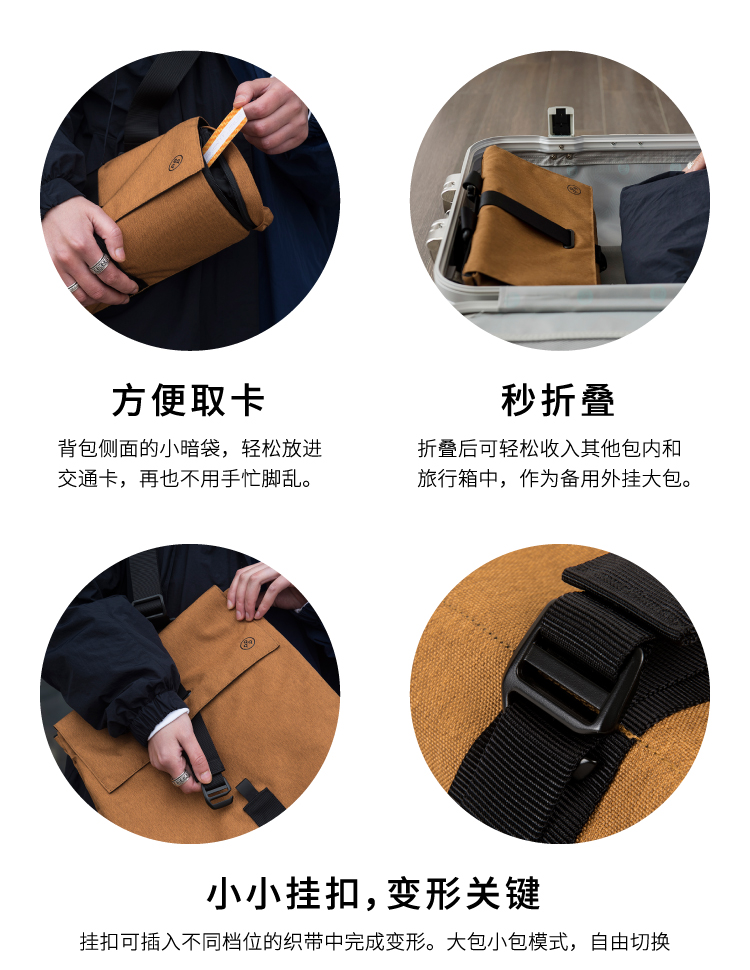 方便取卡

背包侧面的小暗袋，轻松放进交通卡，再也不用手忙脚乱。

秒折叠

折叠后可轻松收入其他包内和旅行箱中，作为备用外挂大包。

小小挂扣，变形关键

挂扣可插入不同档位的织带中完成变形。大包小包模式，自由切换