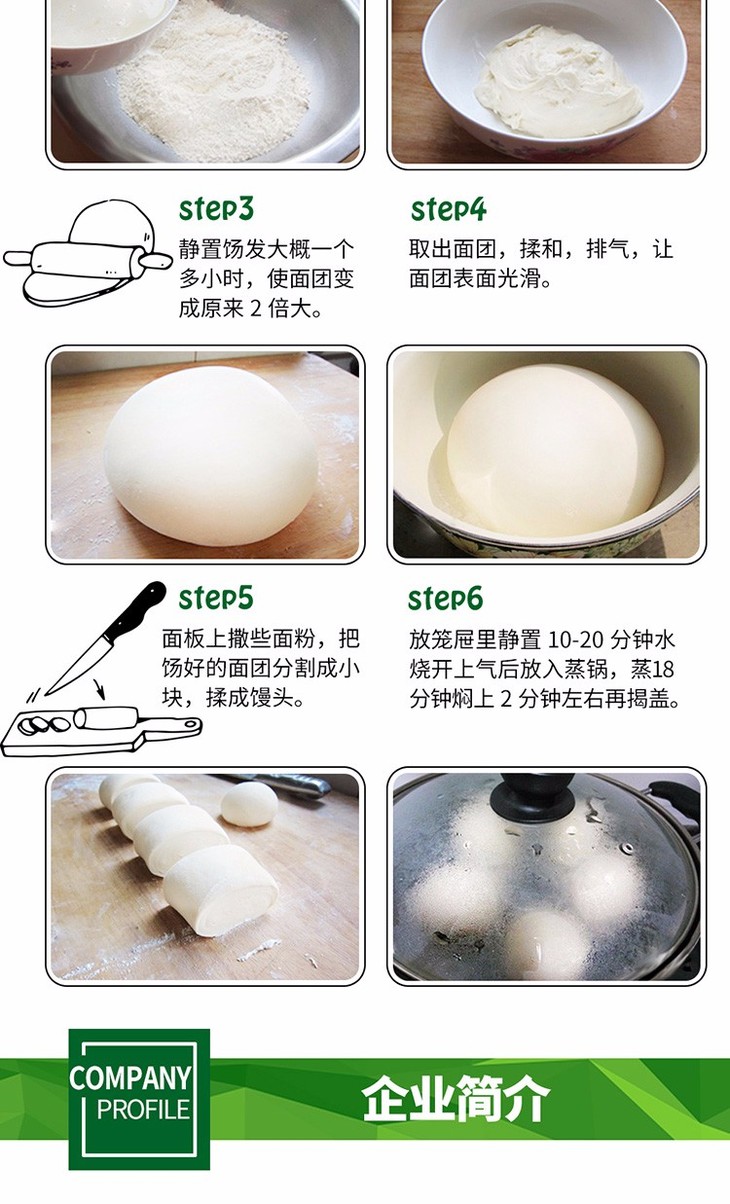 step3
静置饧发大概一个多小时，使面团变成原来 2 倍大。

step4
取出面团，揉和，排气，让面团表面光滑。

step5
面板上撒些面粉，把饧好的面团分割成小块，揉成馒头。

step6
放笼屉里静置 10-20 分钟水烧开上气后放入蒸锅，蒸18分钟焖上 2 分钟左右再揭盖。

COMPANY PROFILE

企业简介